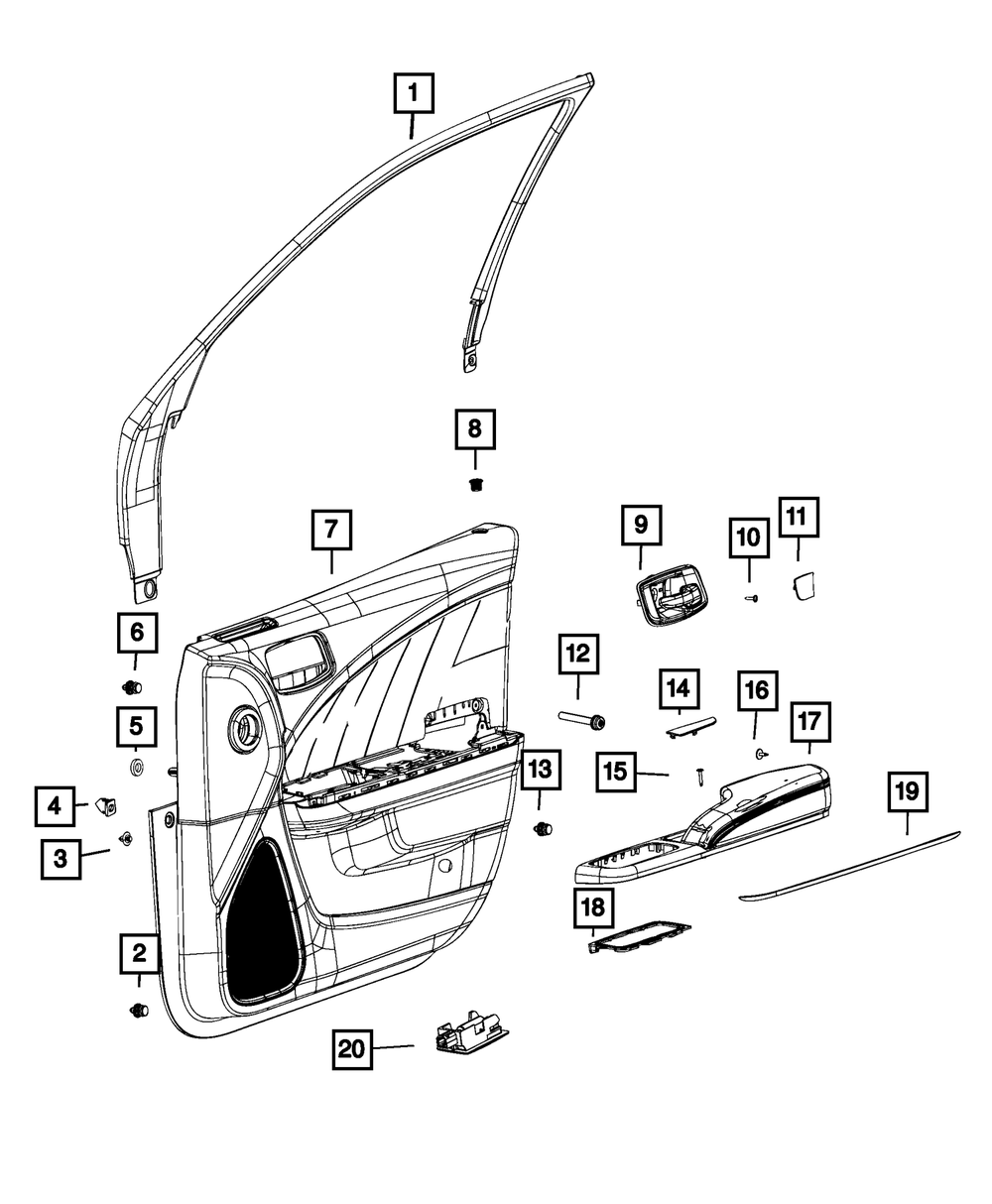 1
8
7
9
10
11
6
12
14
16
17
5
13
15
19
4
3
18
2
20