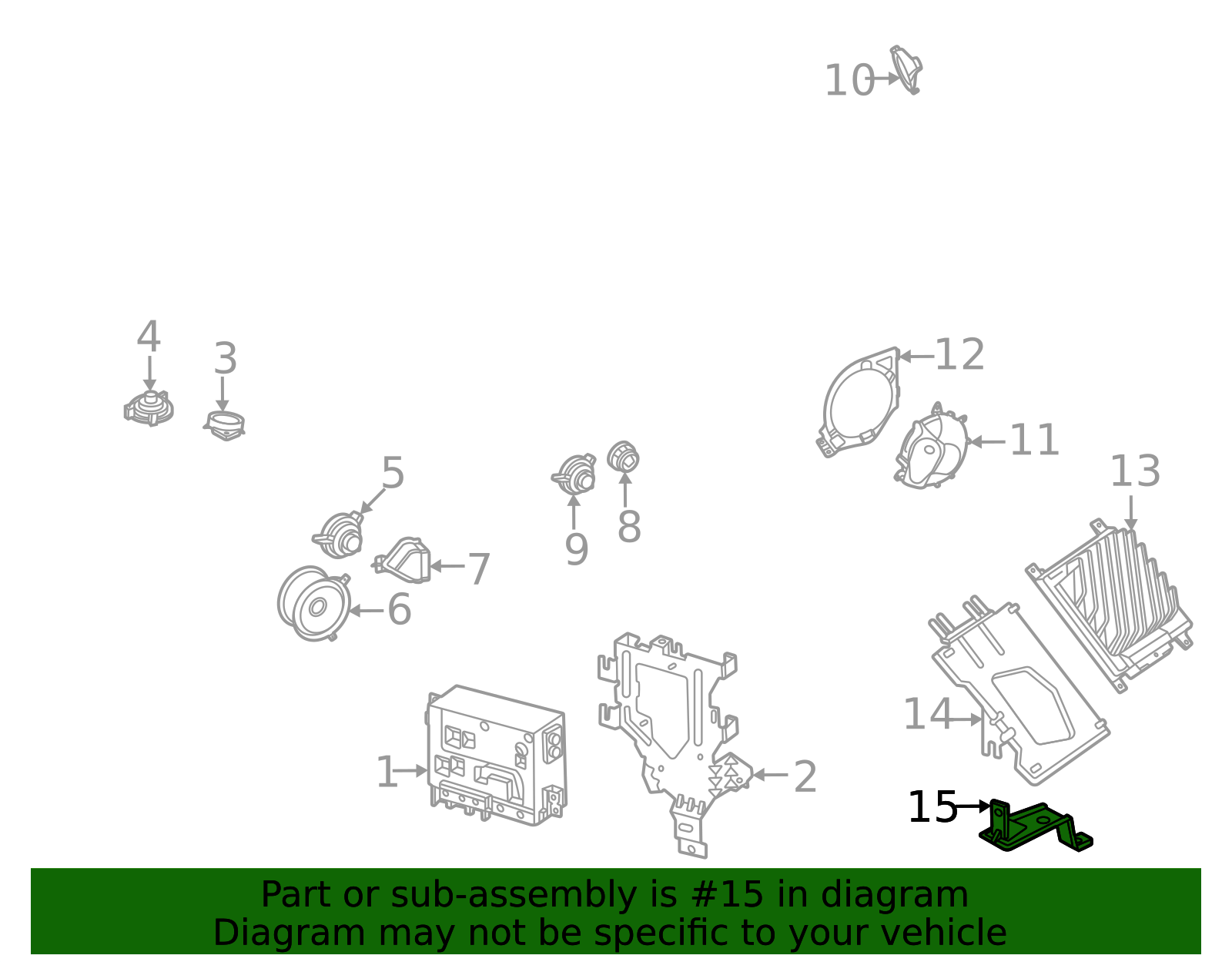 10
4
3
12
11
5
9
8
13
7
6
14
1
2
15
Part or sub-assembly is #15 in diagram
Diagram may not be specific to your vehicle