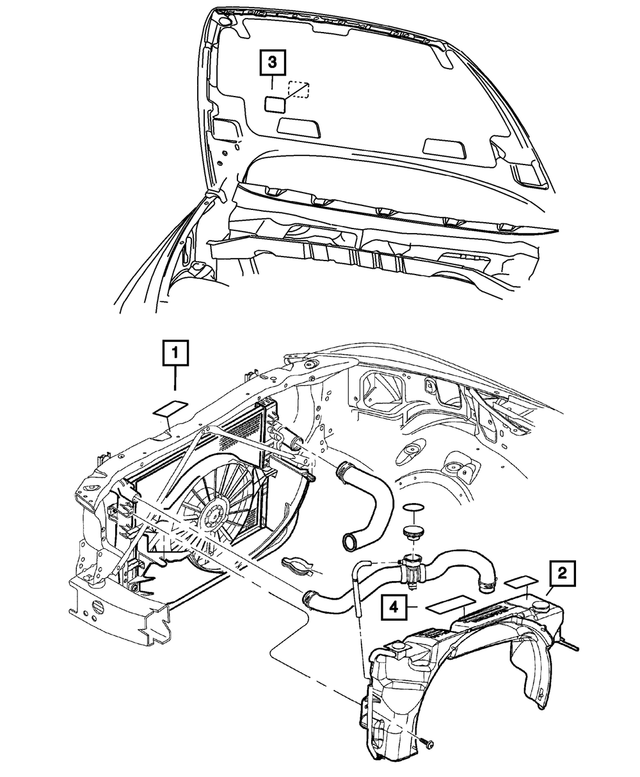 3

1

2

4