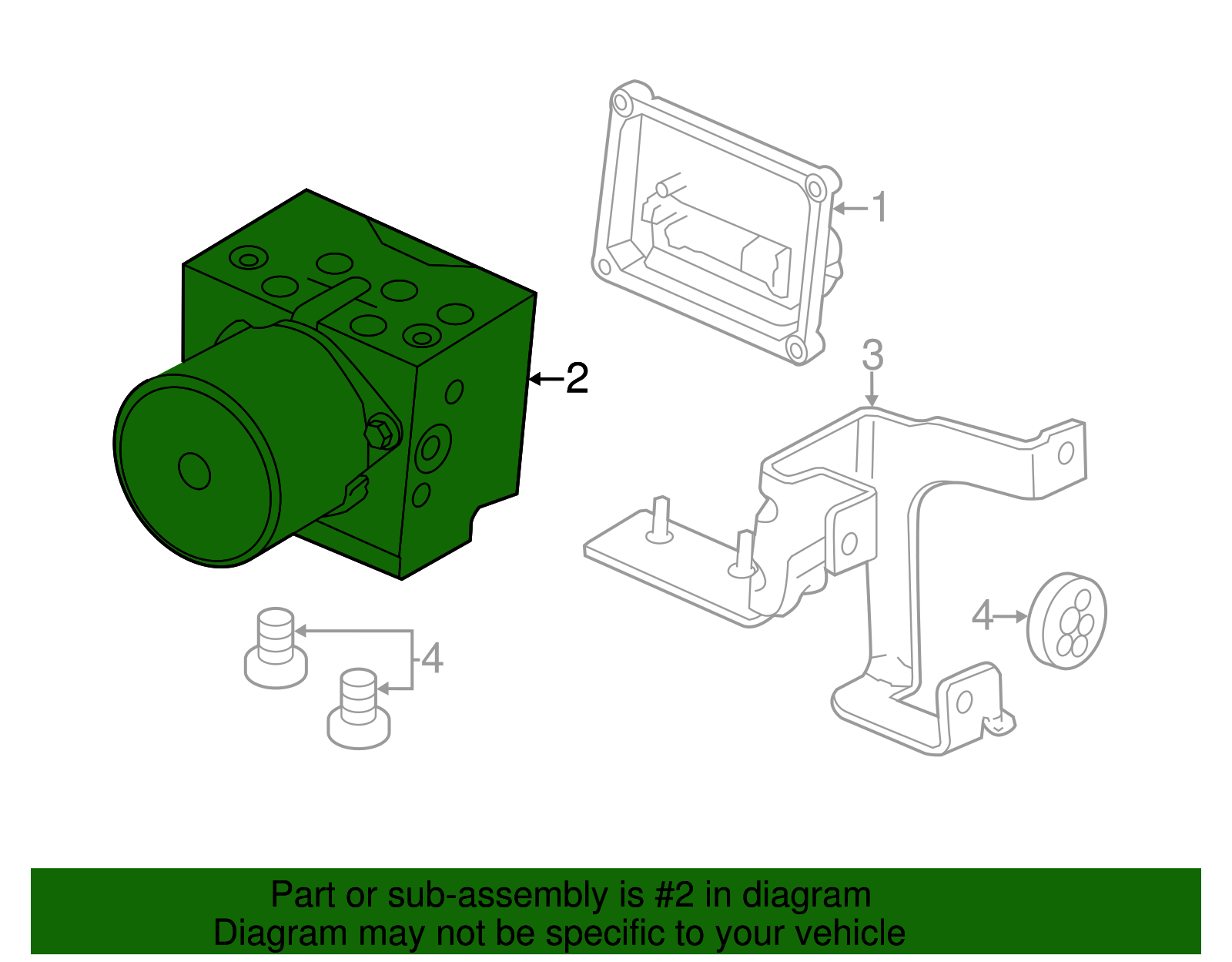 1
2
3
4
4

Part or sub-assembly is #2 in diagram
Diagram may not be specific to your vehicle