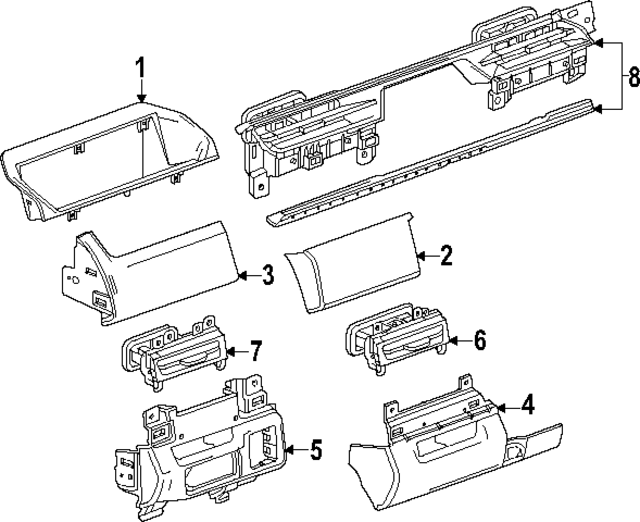 1
8
2
3
7
6
4
5