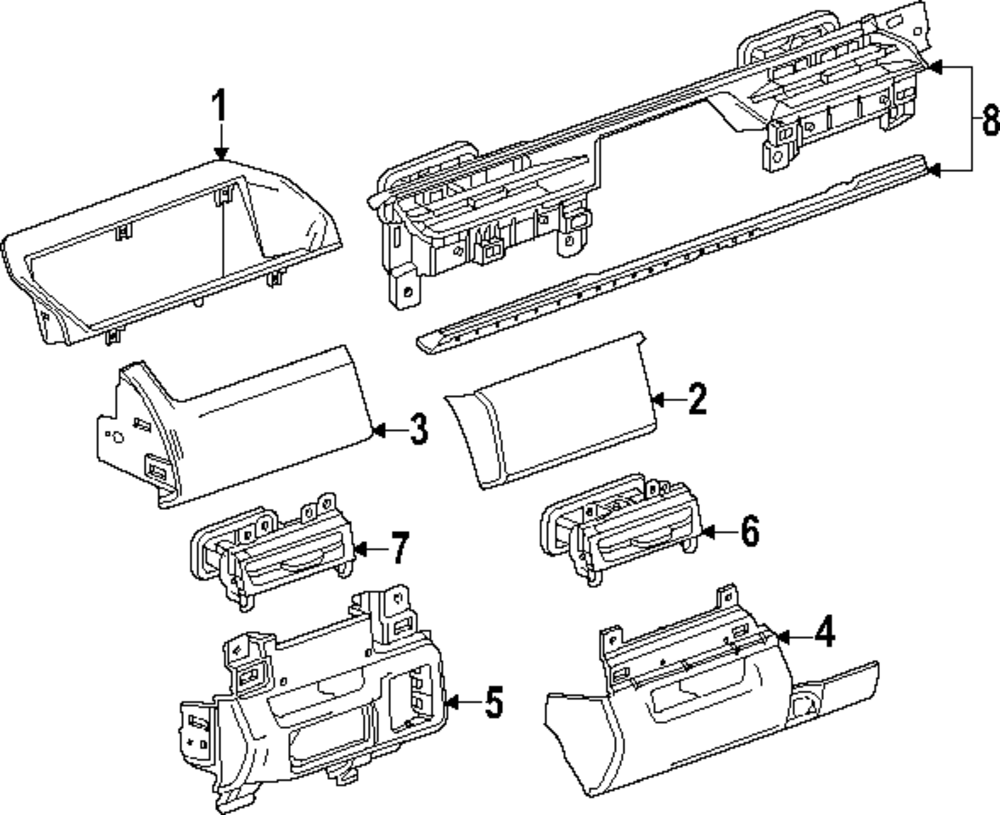 1
8
2
3
7
6
4
5