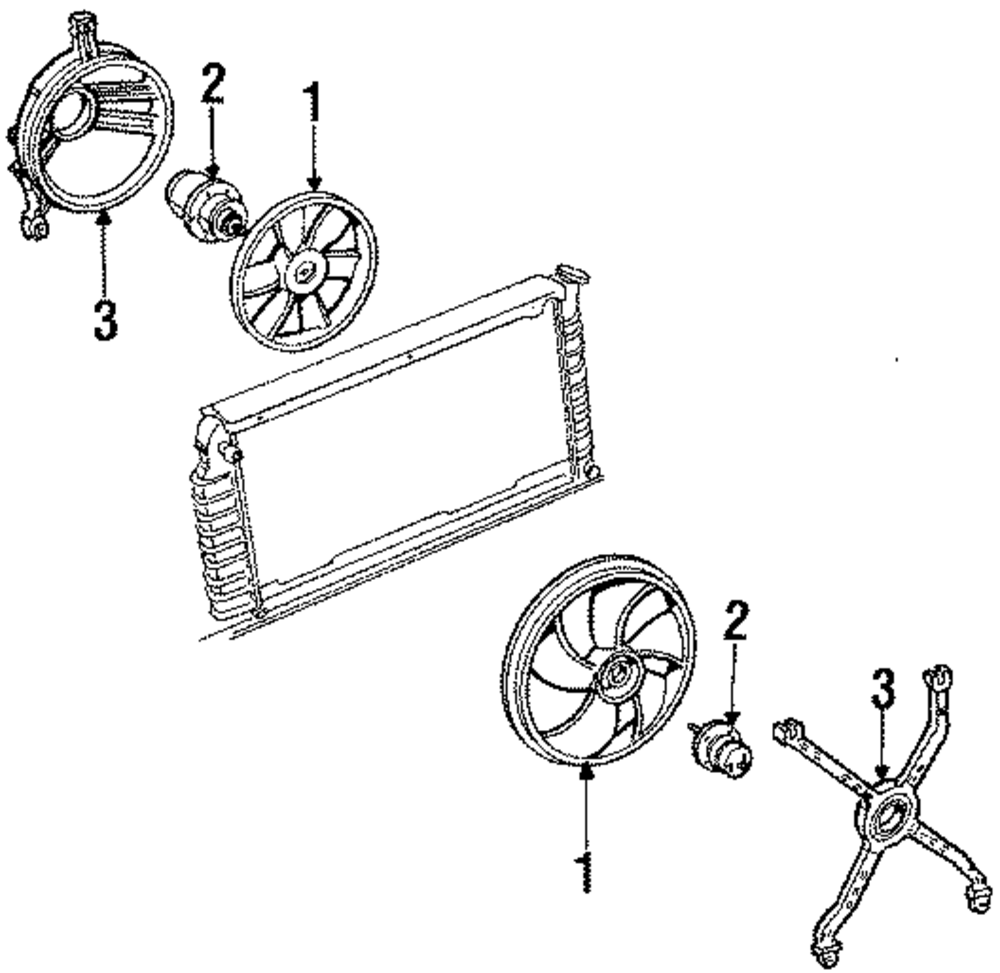 2
1
3
2
3
1