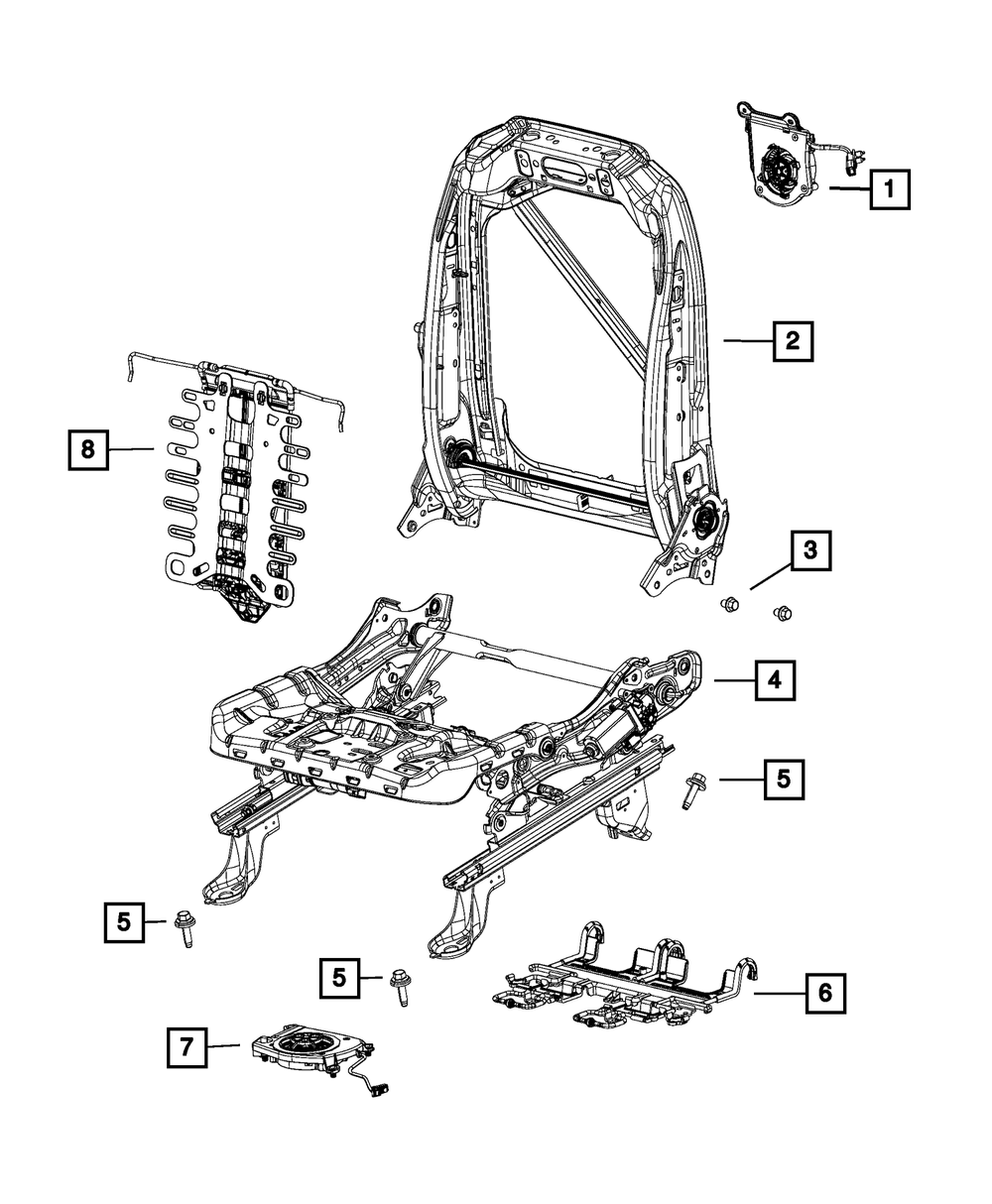 1
2
8
3
4
5
5
5
6
7