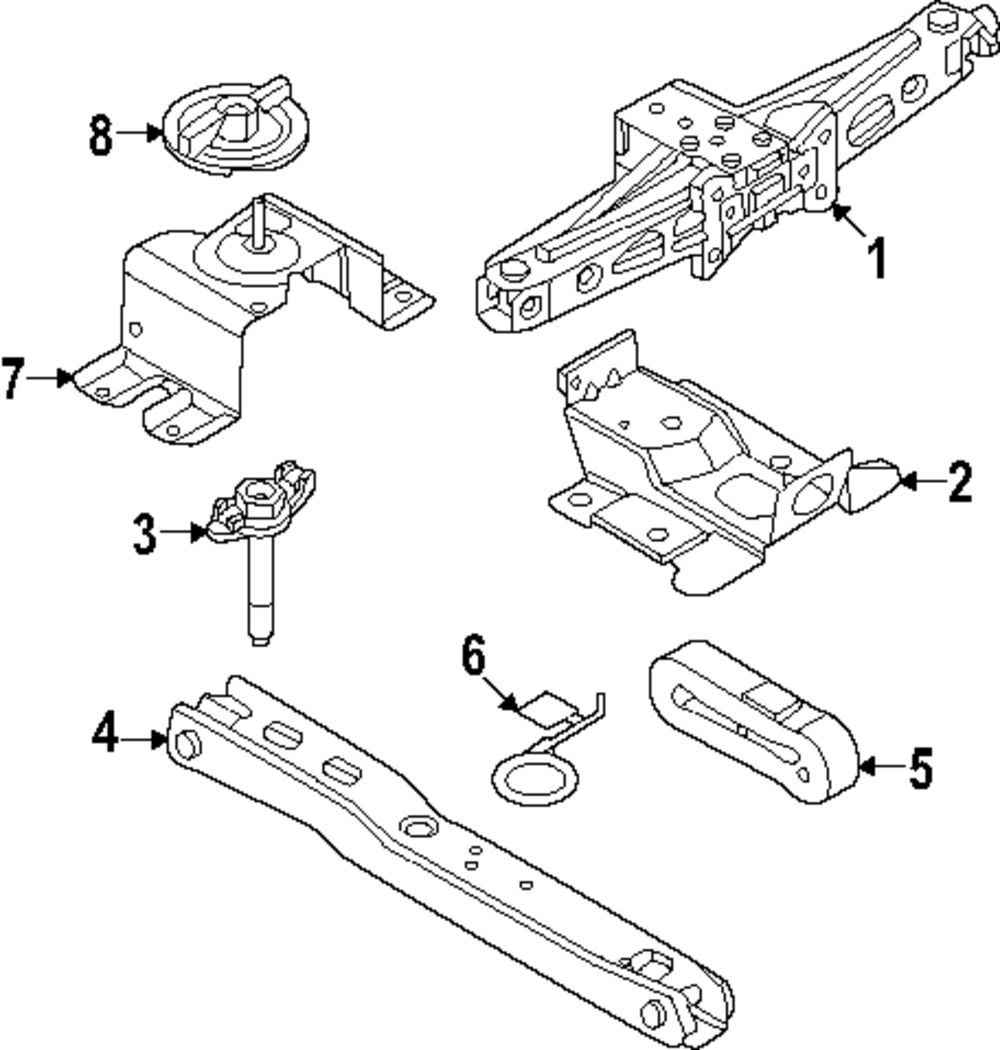 8
1
7
2
3
6
4
5