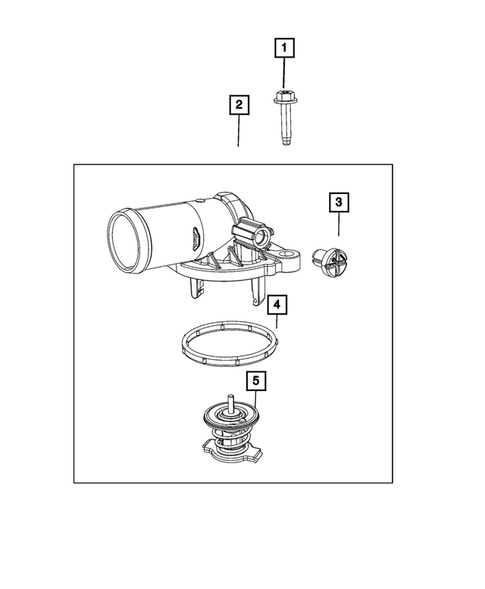 1
2
3
4
5