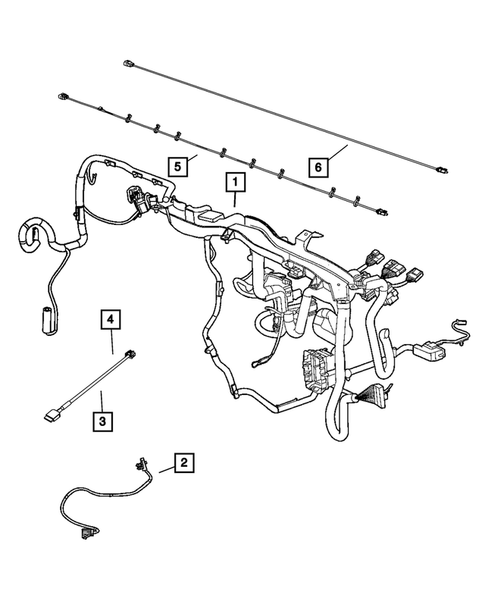 5
6
1
4
3
2