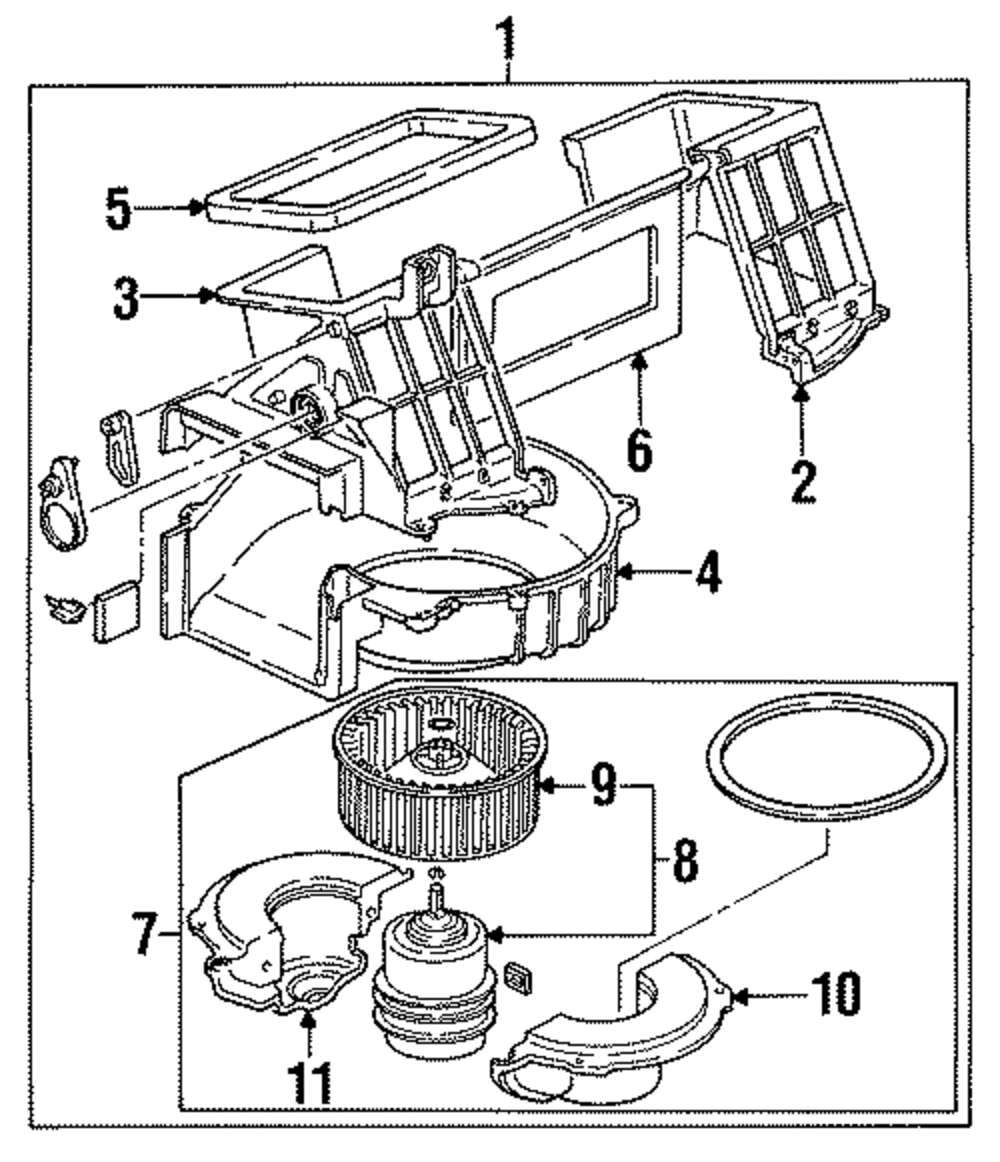 1
5
3
6
2
4
9
8
7
10
11