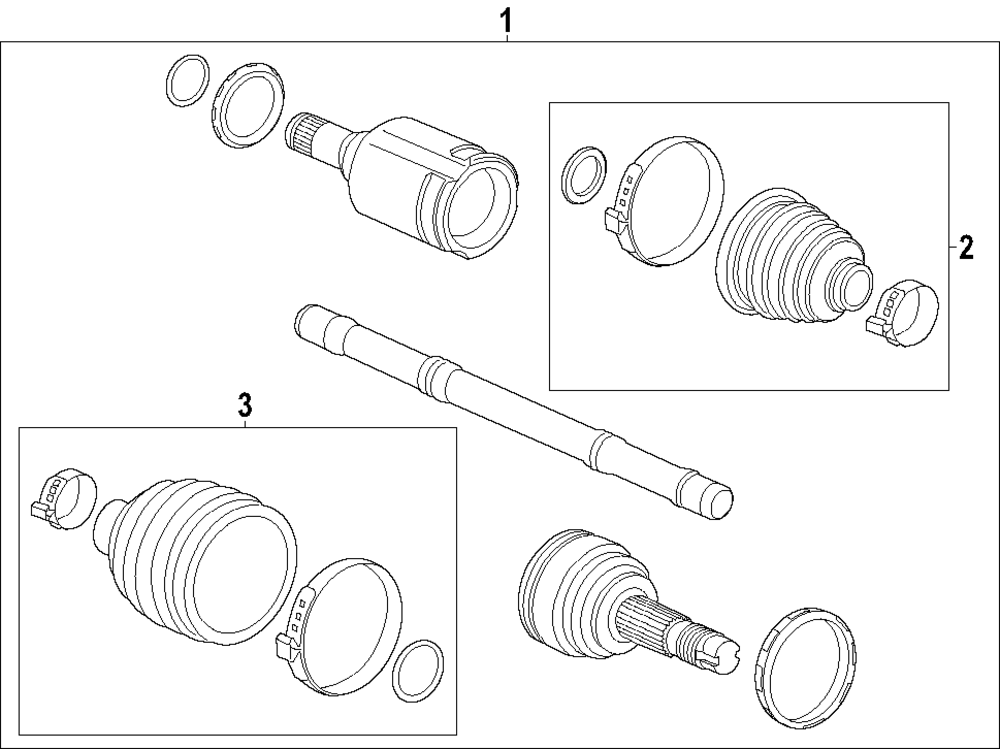 1
2
3