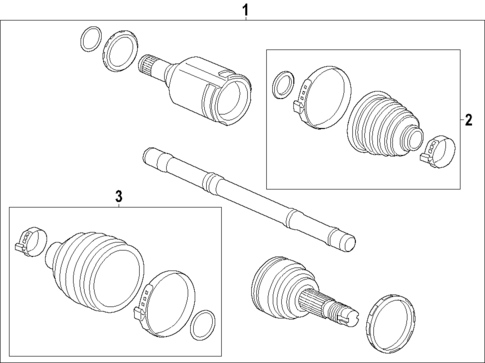 1
2
3