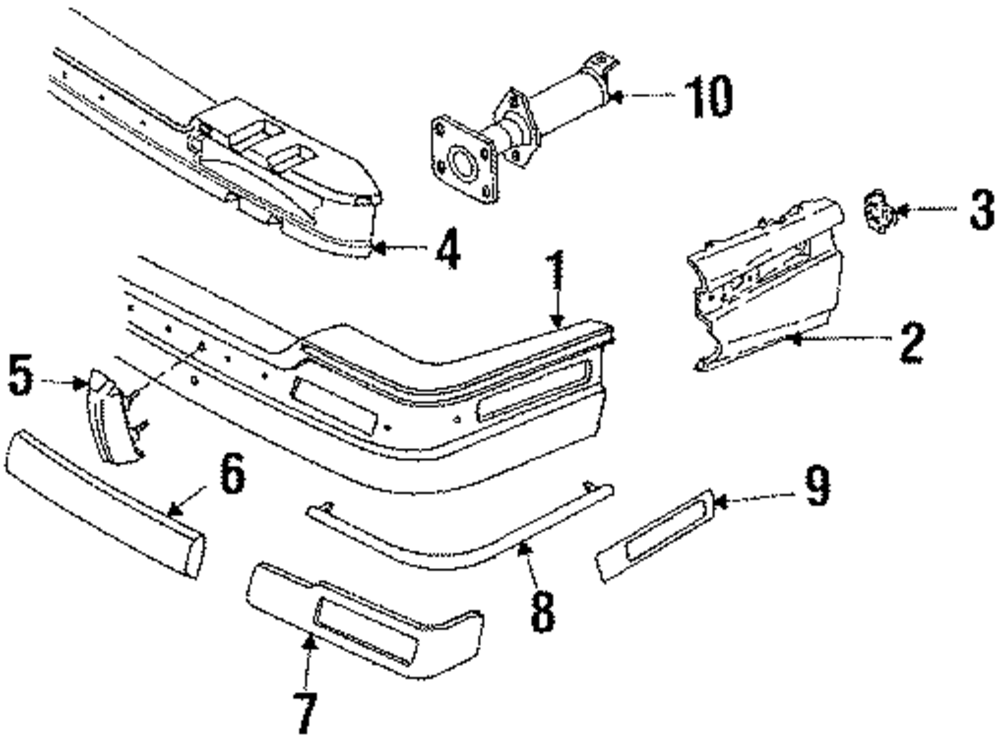 10
3
4
1
2
5
6
9
8
7