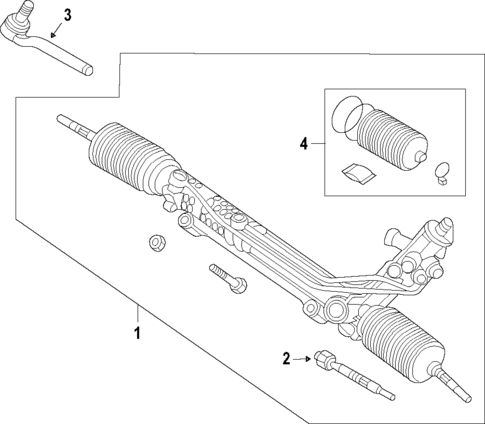 3

4

1

2