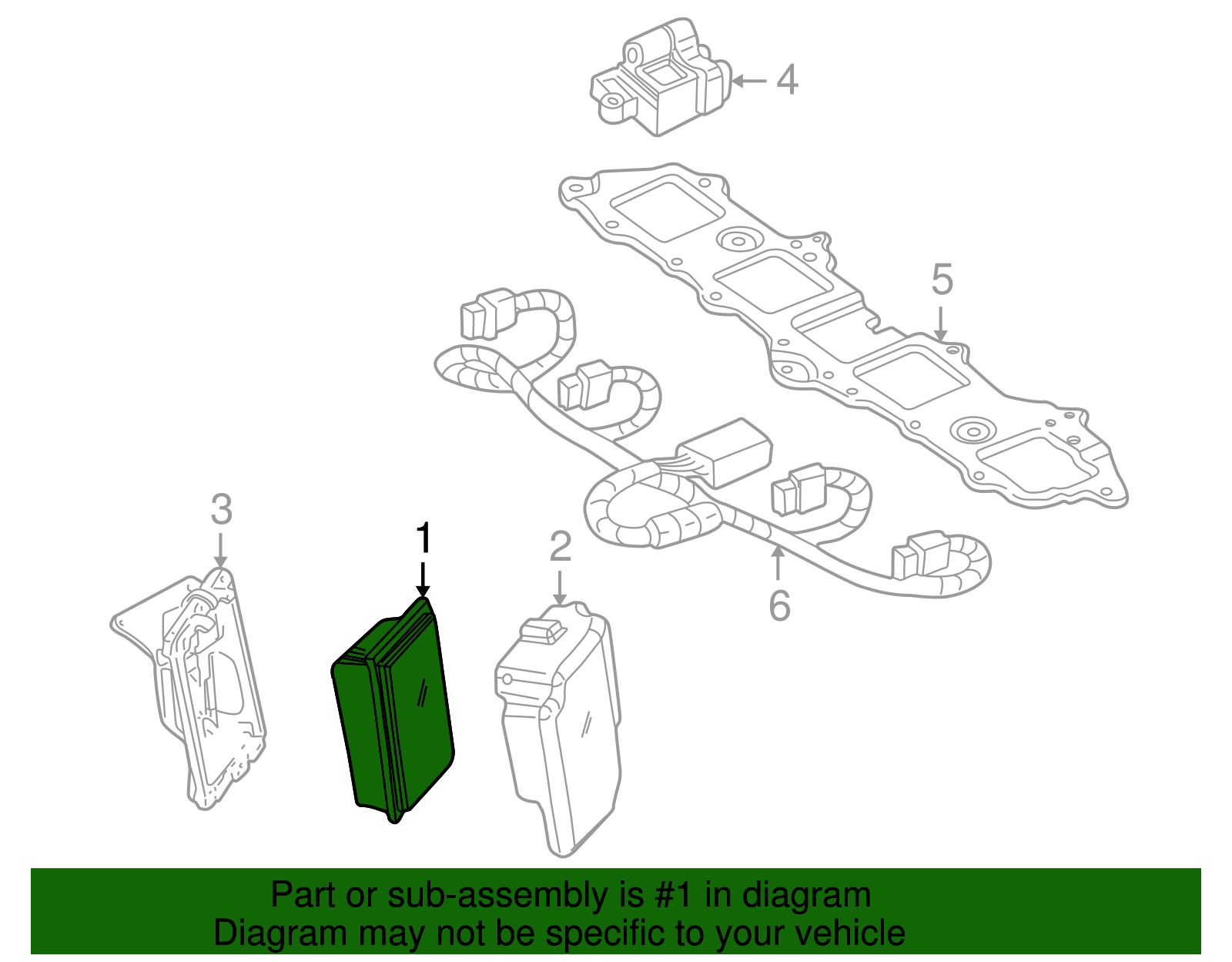 4
5
3
1
2
6
Part or sub-assembly is #1 in diagram
Diagram may not be specific to your vehicle