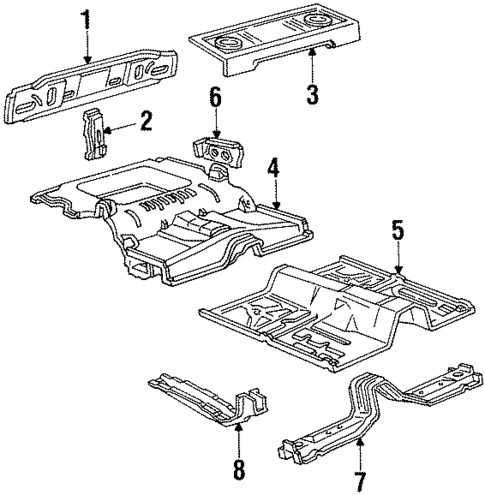 1
3
6
2
4
5
8
7