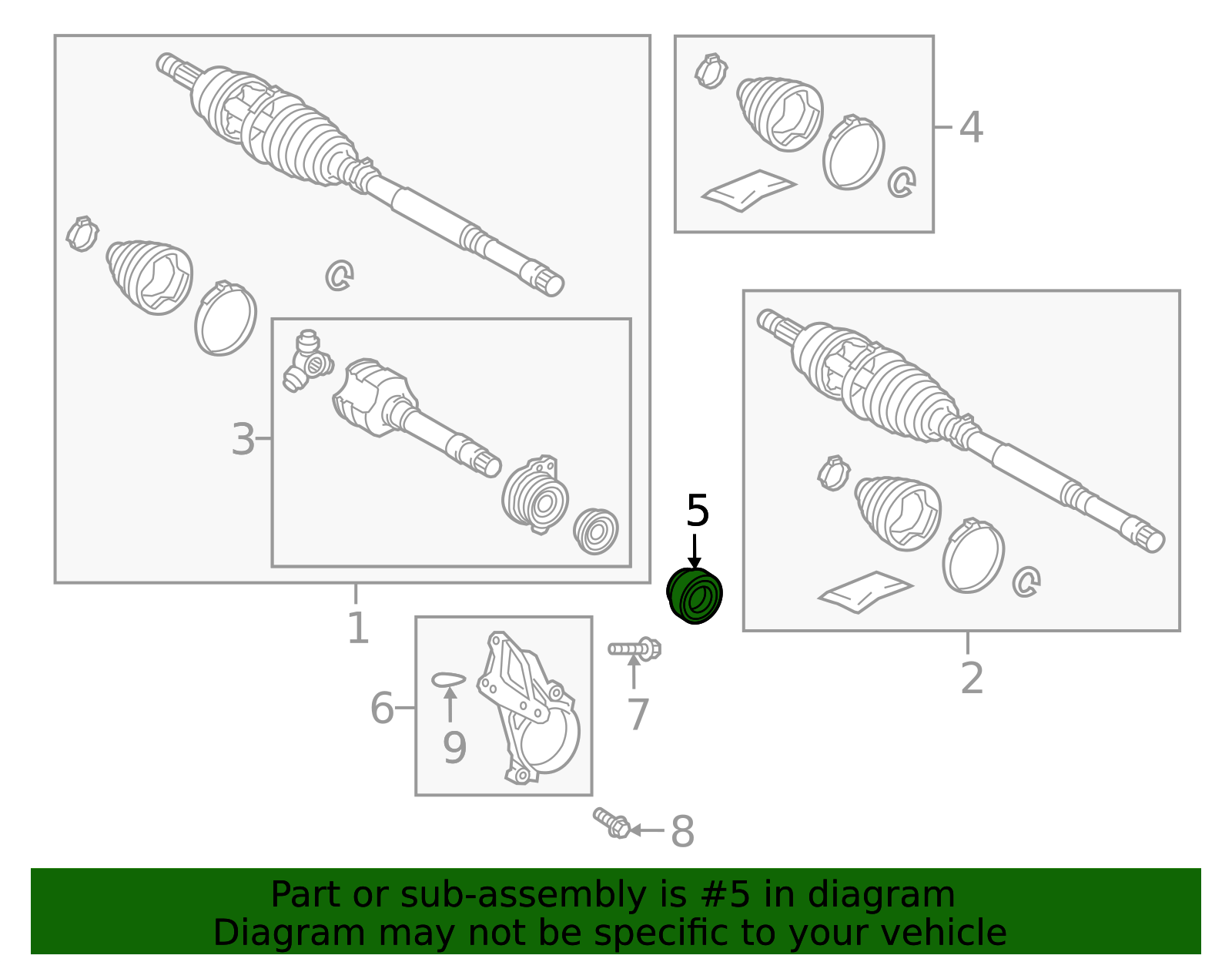 4
3
5
1
2
6
9
7
8
Part or sub-assembly is #5 in diagram
Diagram may not be specific to your vehicle