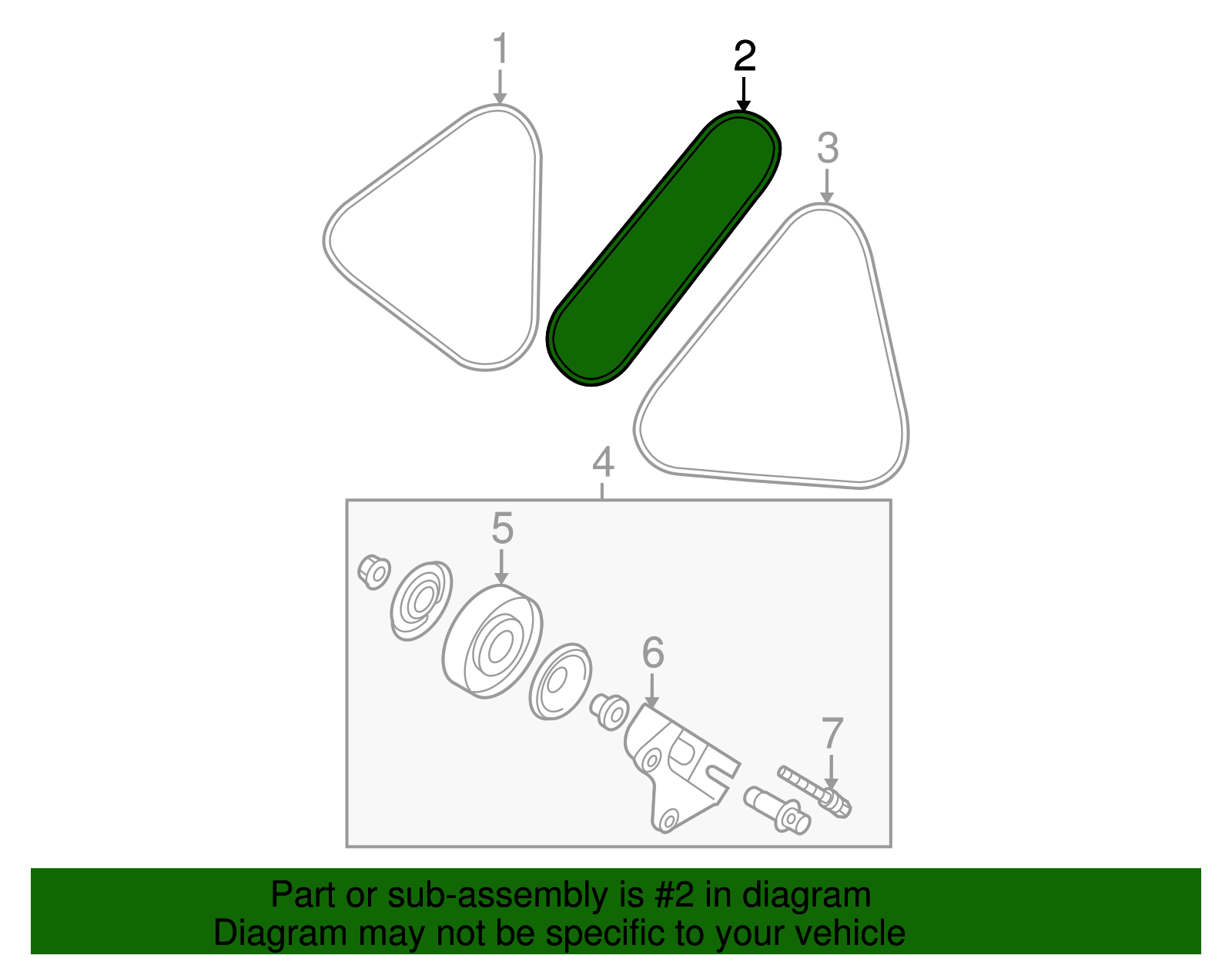 1
2
3
4
5
6
7

Part or sub-assembly is #2 in diagram
Diagram may not be specific to your vehicle