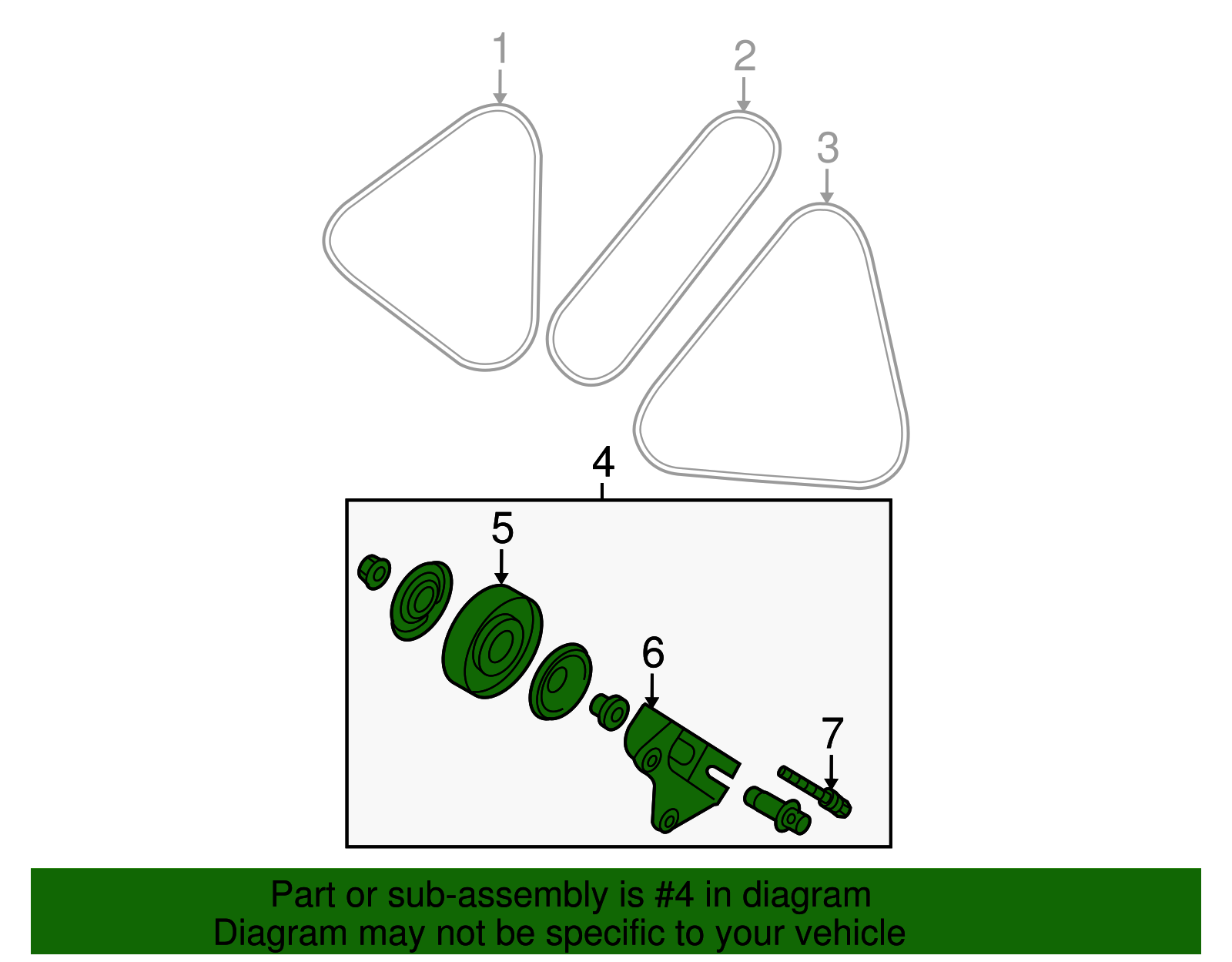 1
2
3
4
5
6
7

Part or sub-assembly is #4 in diagram
Diagram may not be specific to your vehicle