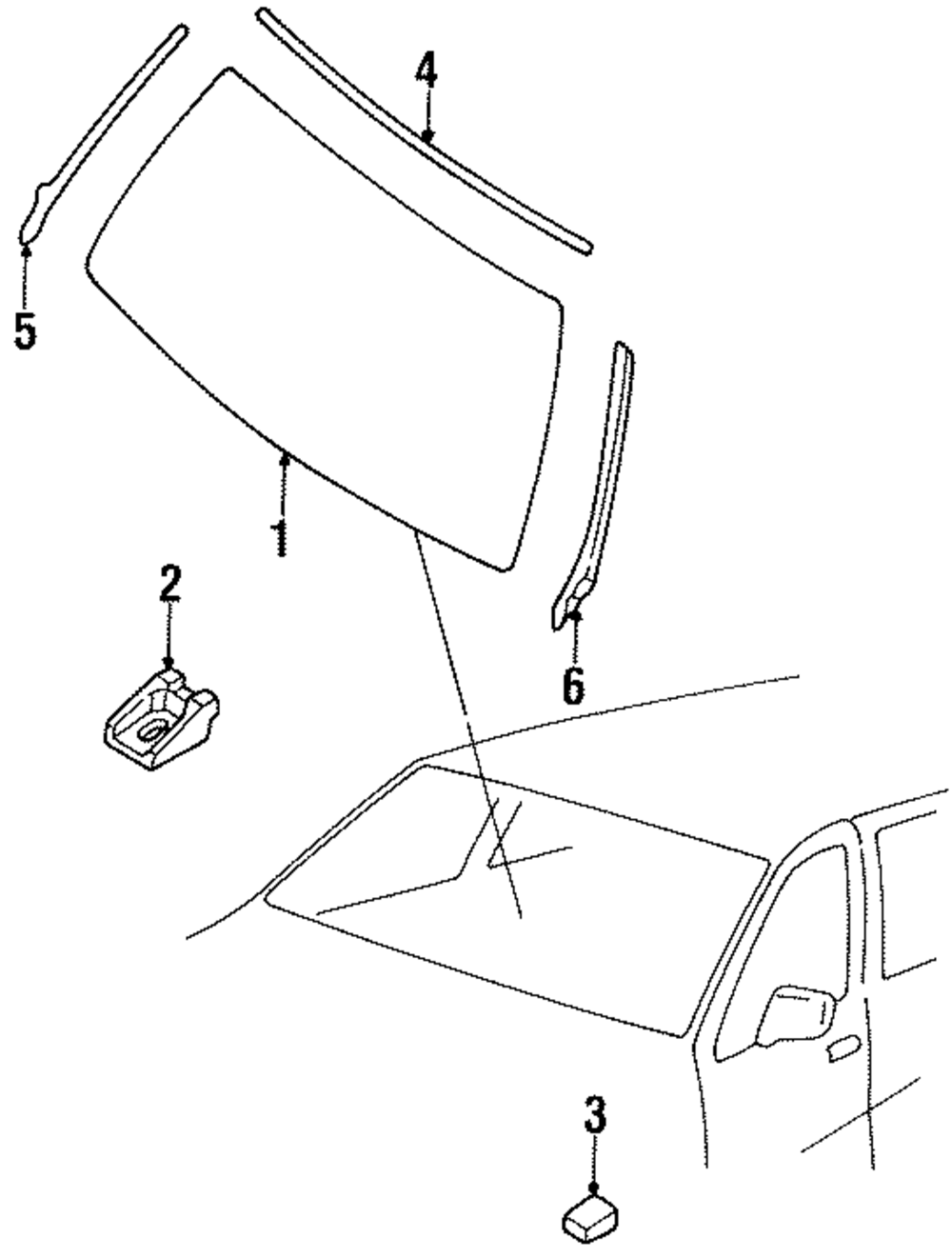 4
5
1
2
6
3