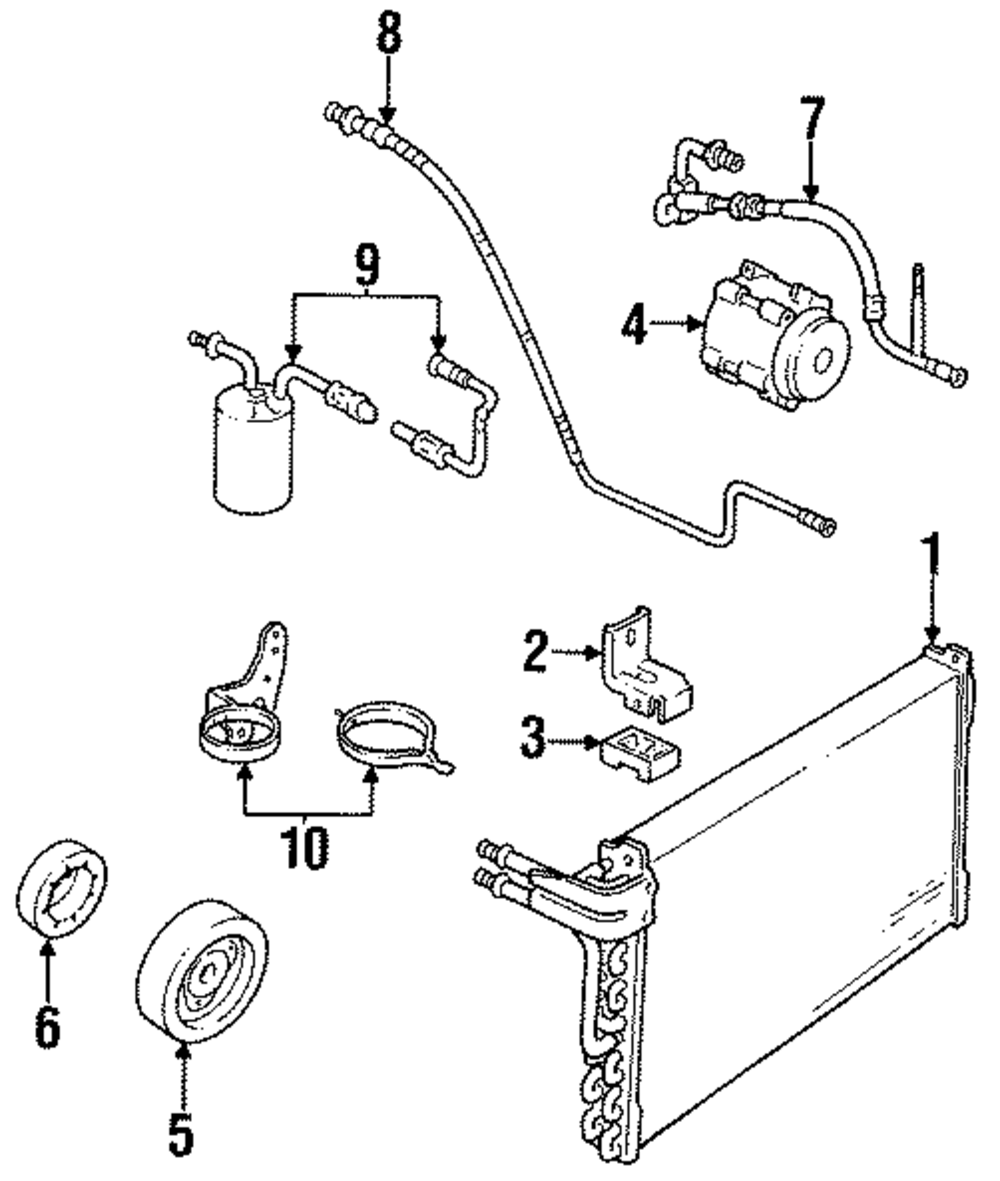 8
7
9
4
1
2
3
10
6
5