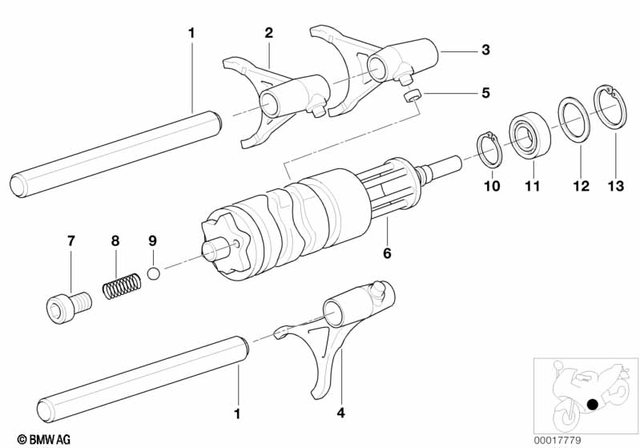 1
2
3
5
10
11
12
13
6
7
8
9
1
4
© BMW AG
00017779