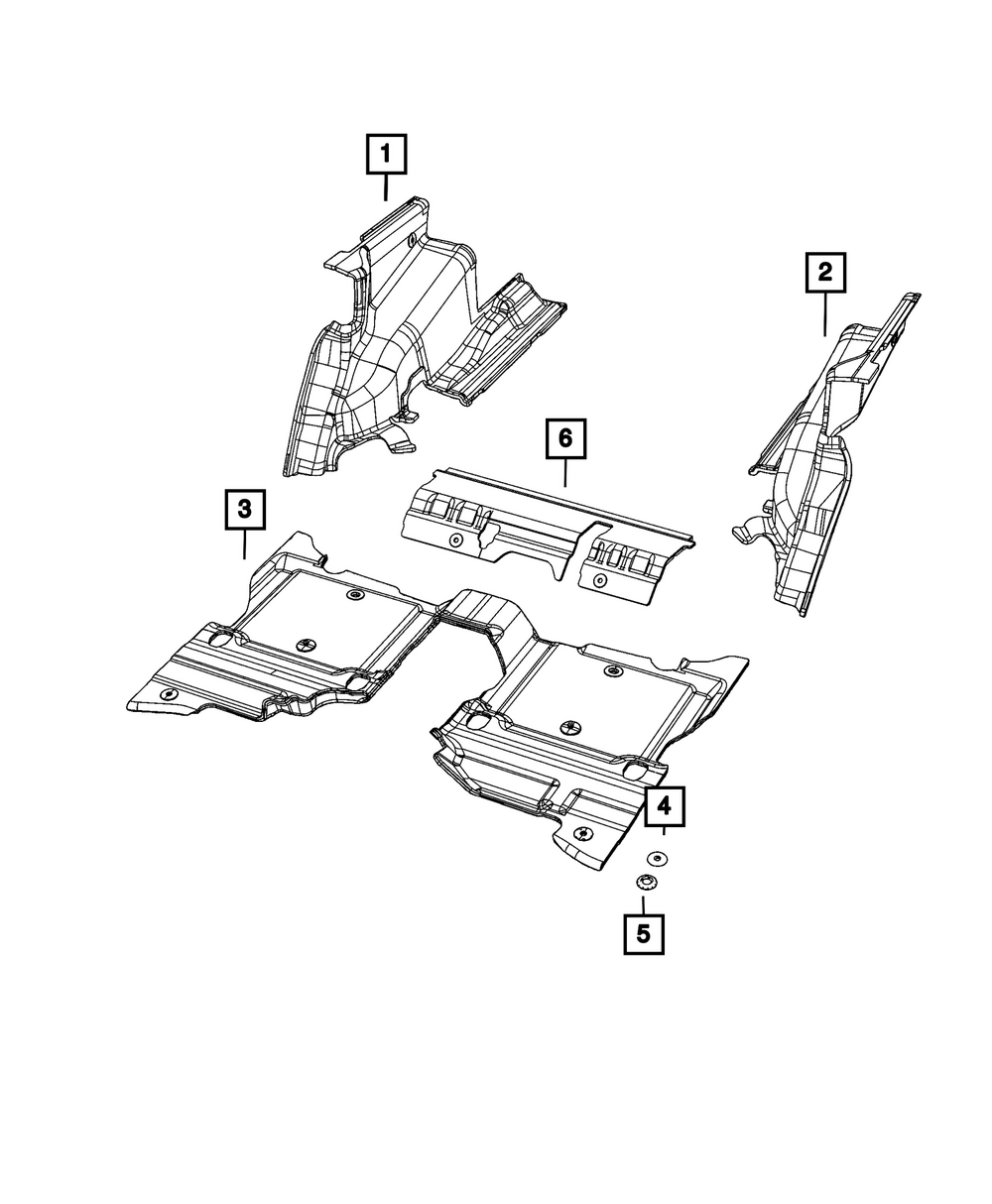 1
2
6
3
4
5