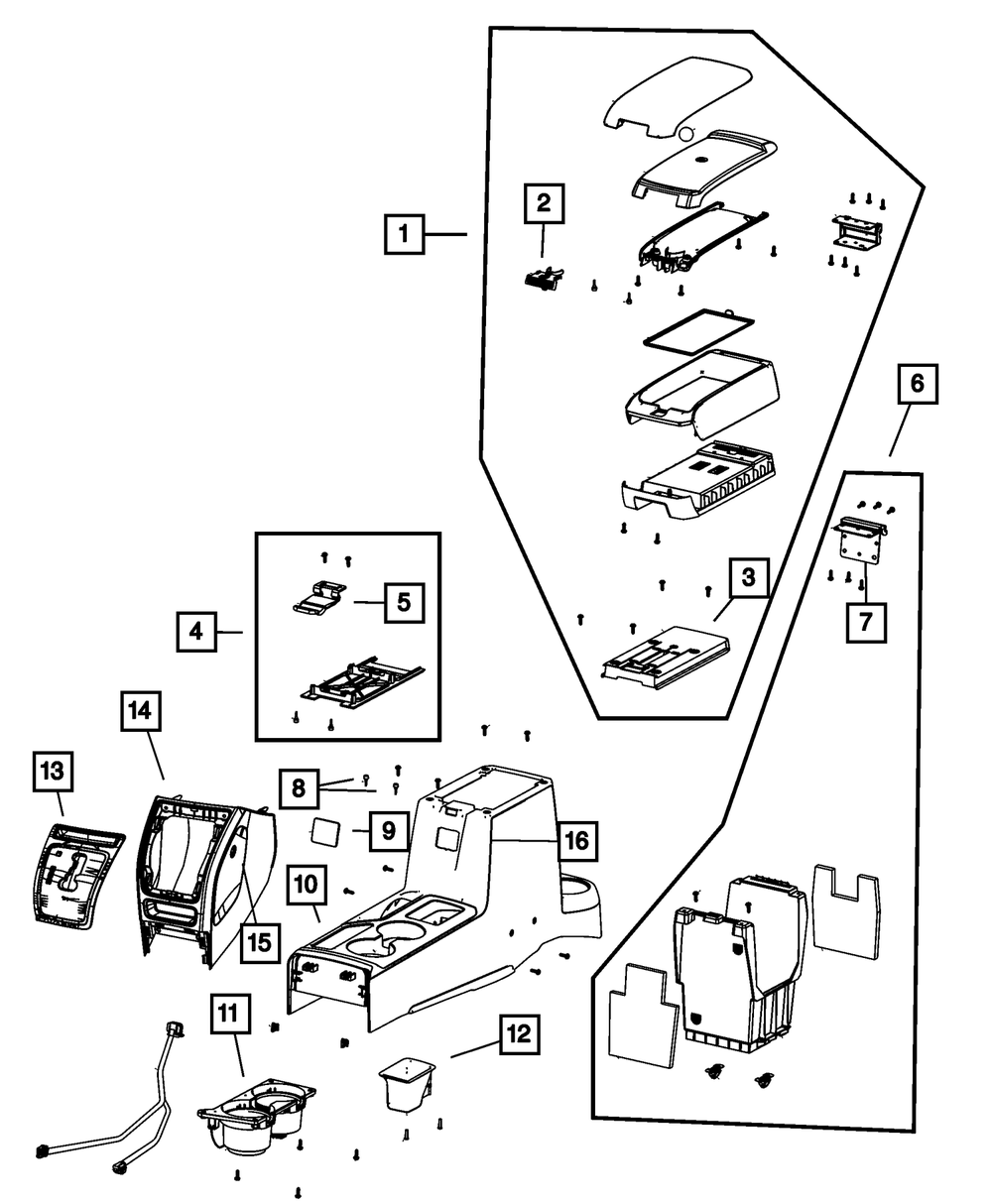 1
2
6
3
7
4
5
14
13
8
9
16
10
15
11
12