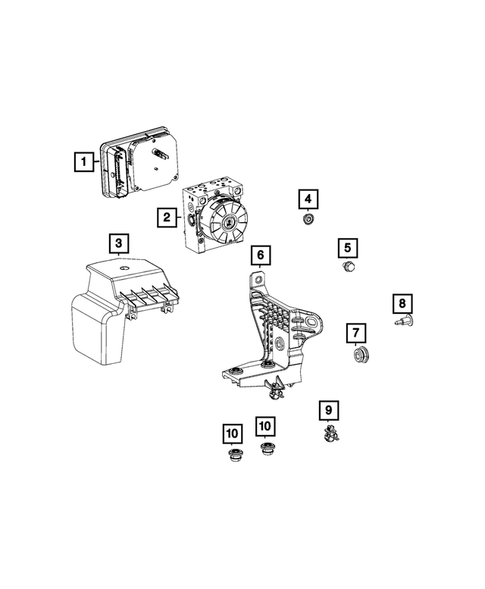 1
2
3
4
5
6
7
8
9
10
10