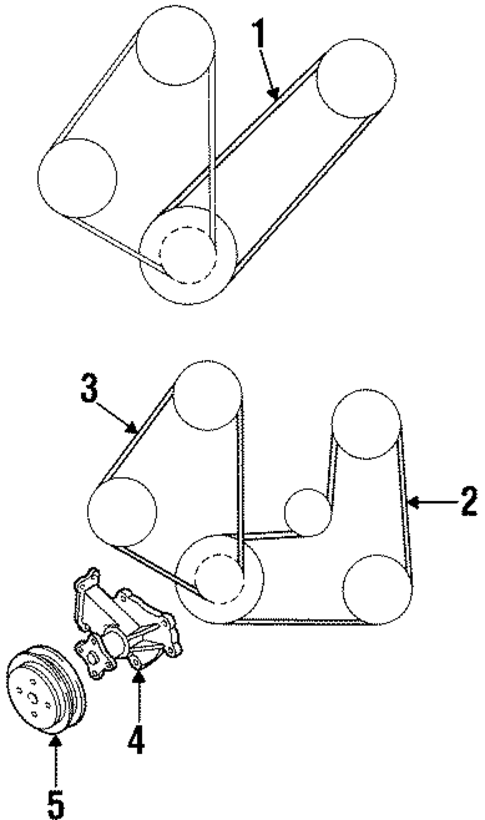 1
3
2
4
5