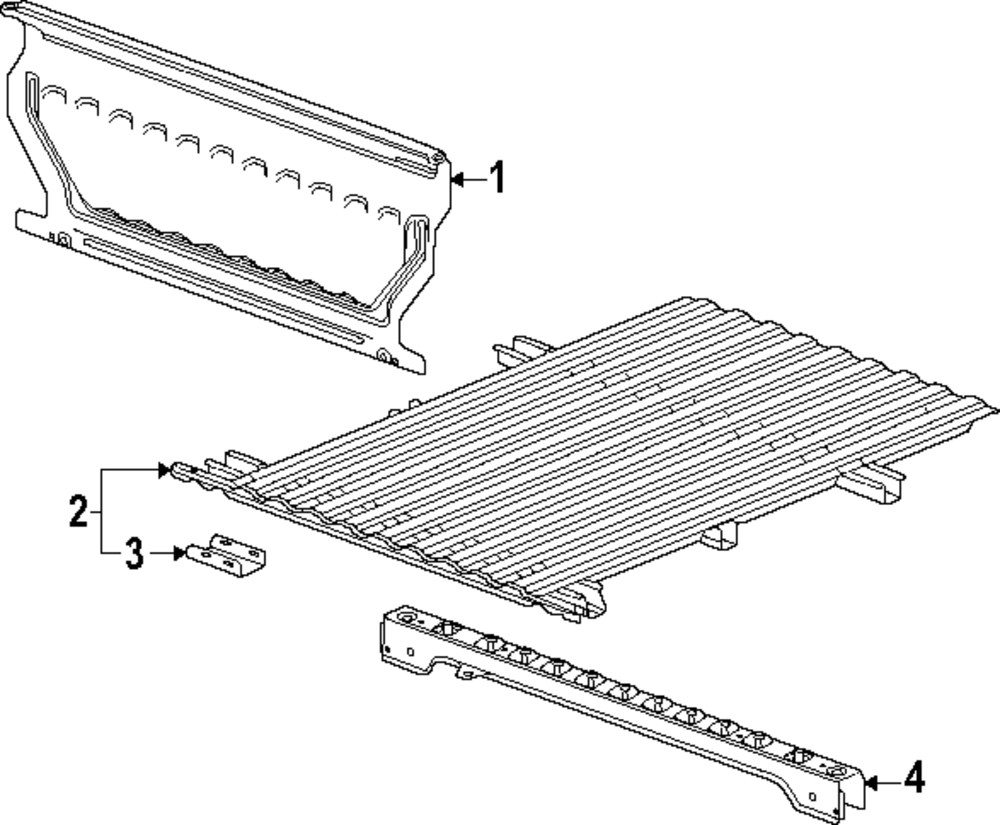 1
2
3
4