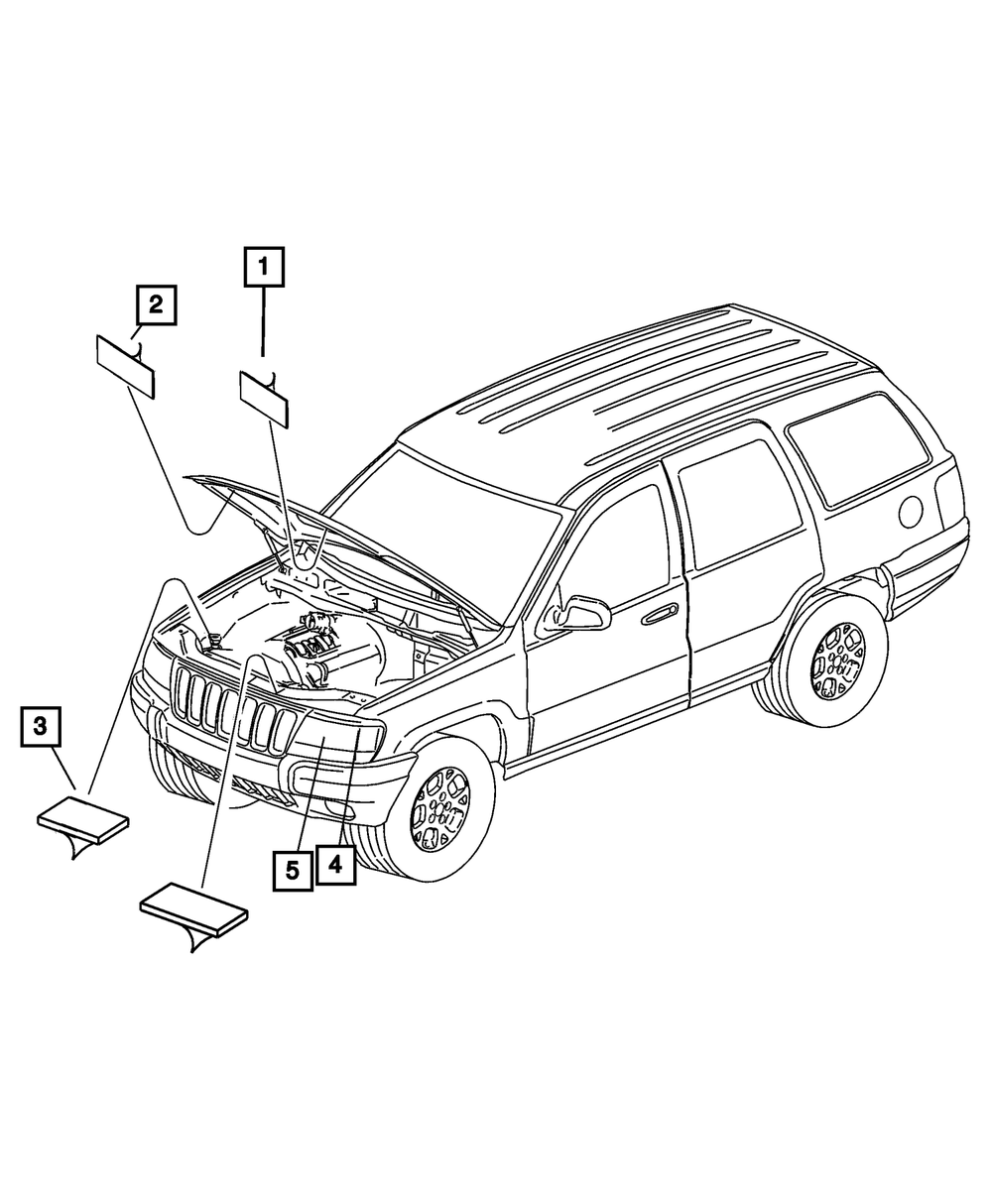 1
2
3
5
4