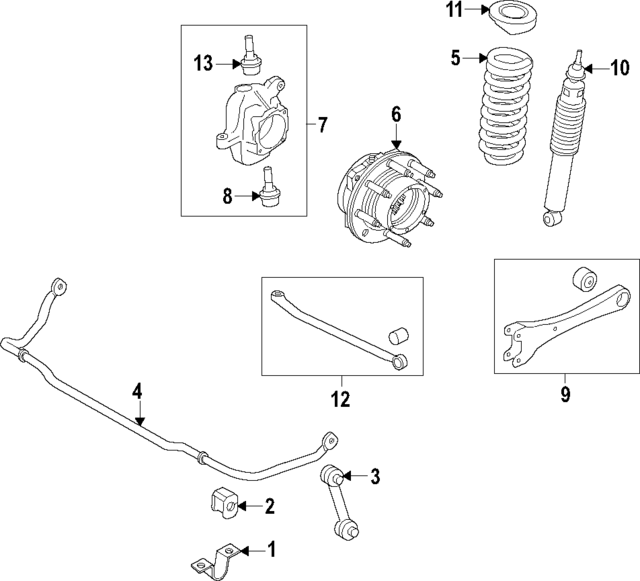 11
13
5
10
7
6
8
12
9
4
3
2
1