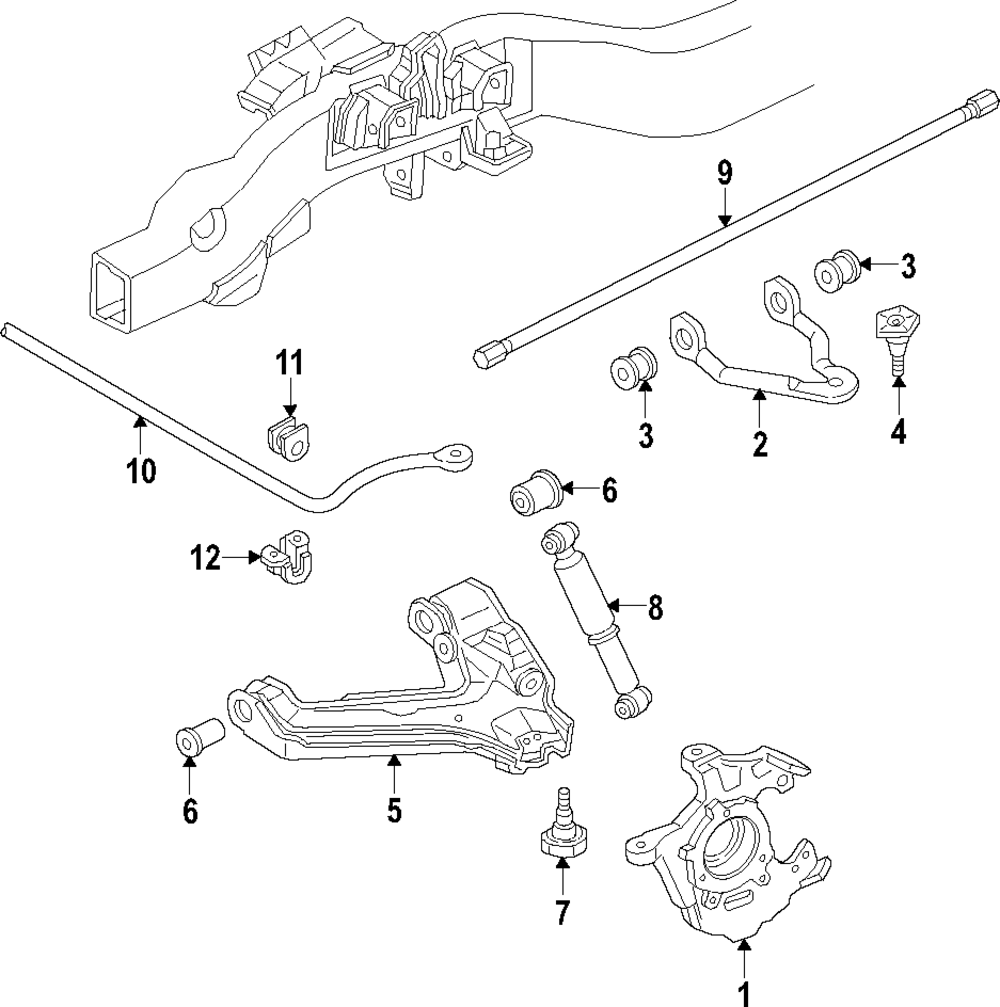 9
3
11
3
2
4
10
6
12
8
6
5
7
1