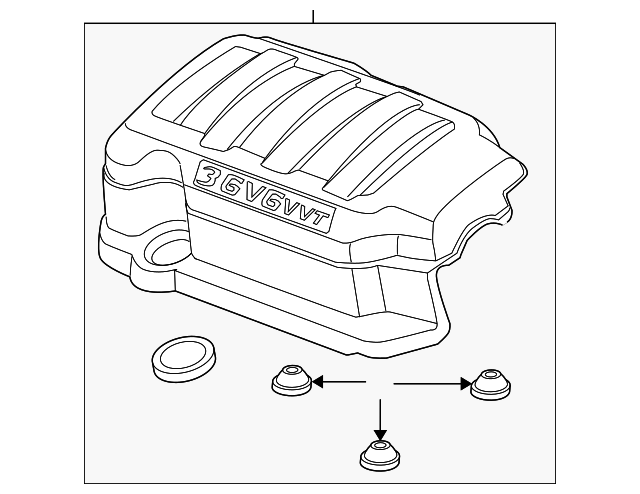 3 6 V6 VVT