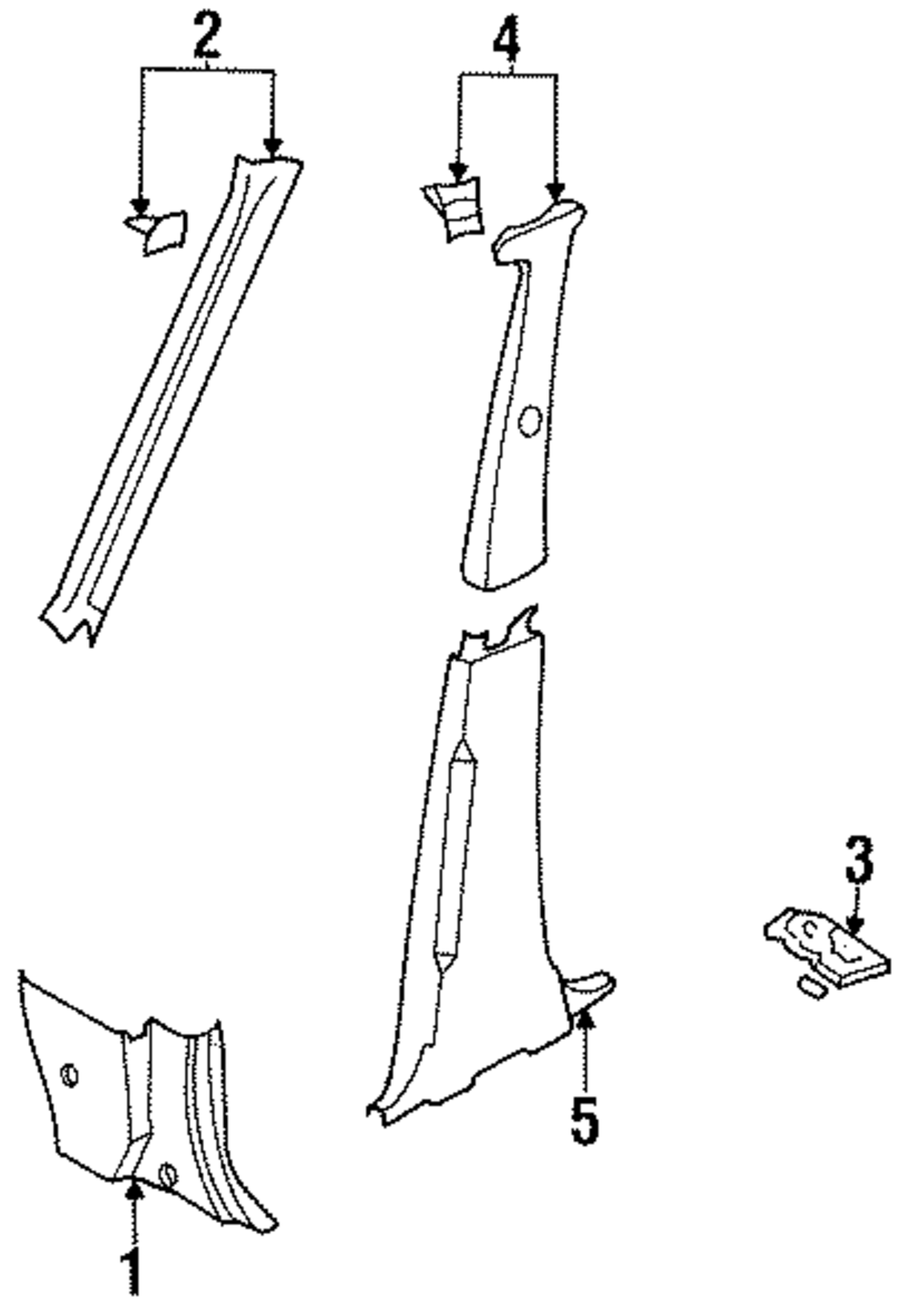 2
4
3
5
1