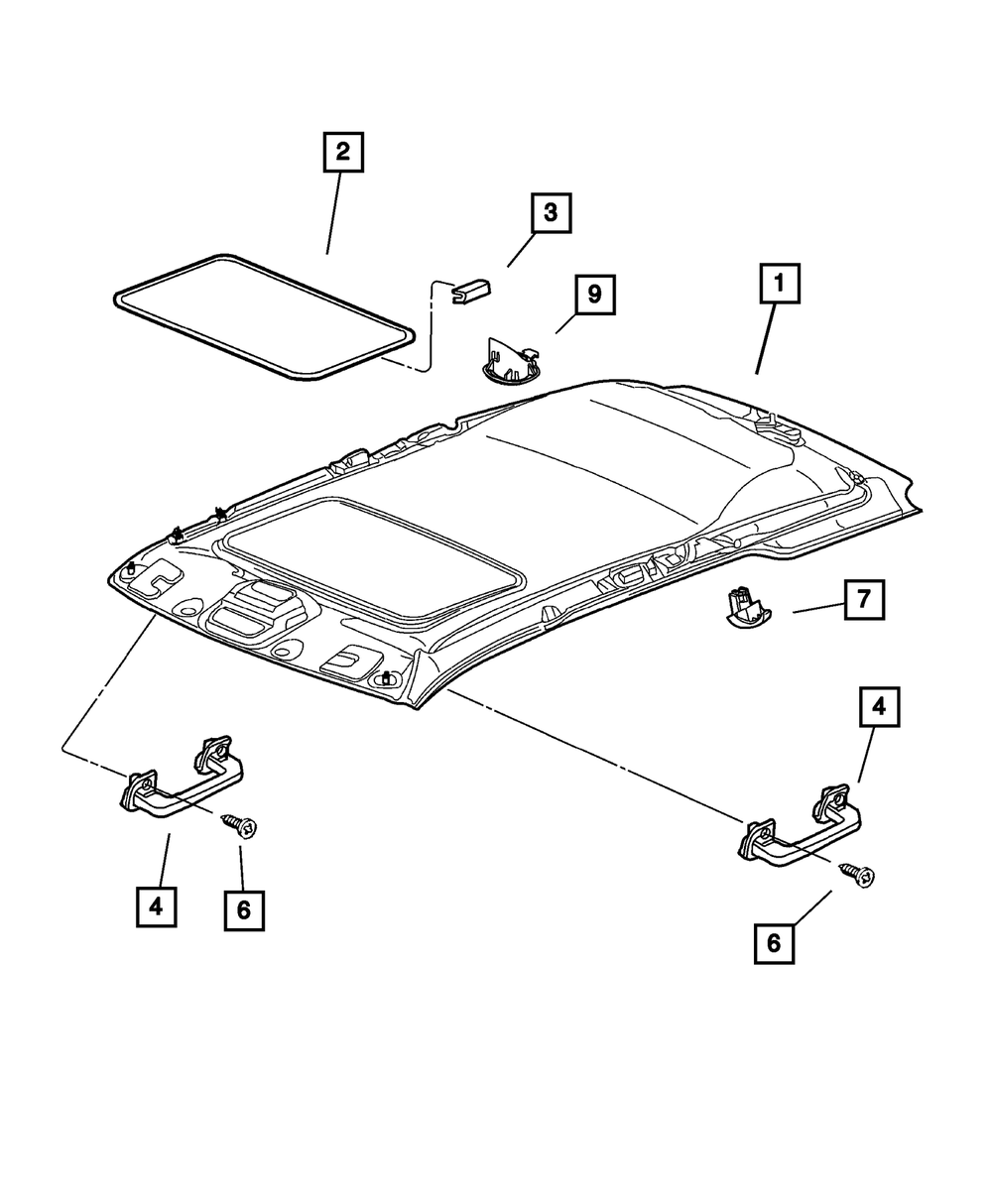 2
3
9
1
7
4
4
6
6