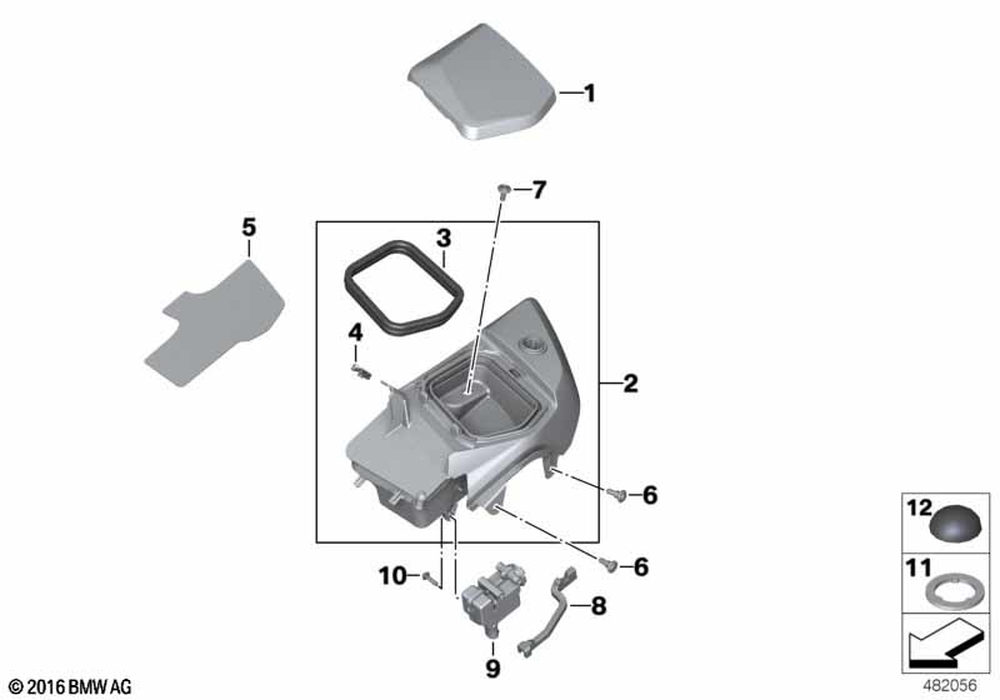 1

7

5

3

4

2

6

6

10

8

9

12

11

© 2016 BMW AG

482056