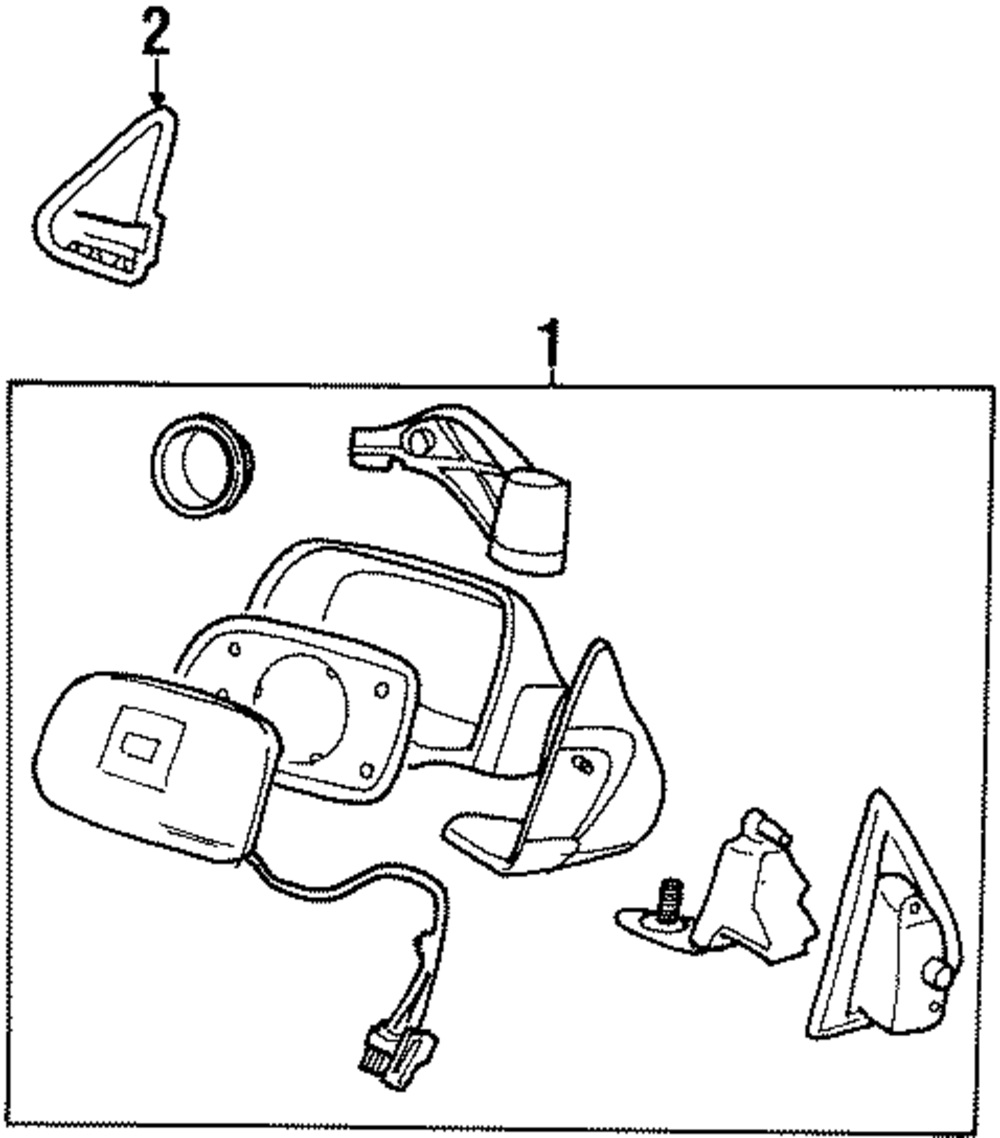 2

1