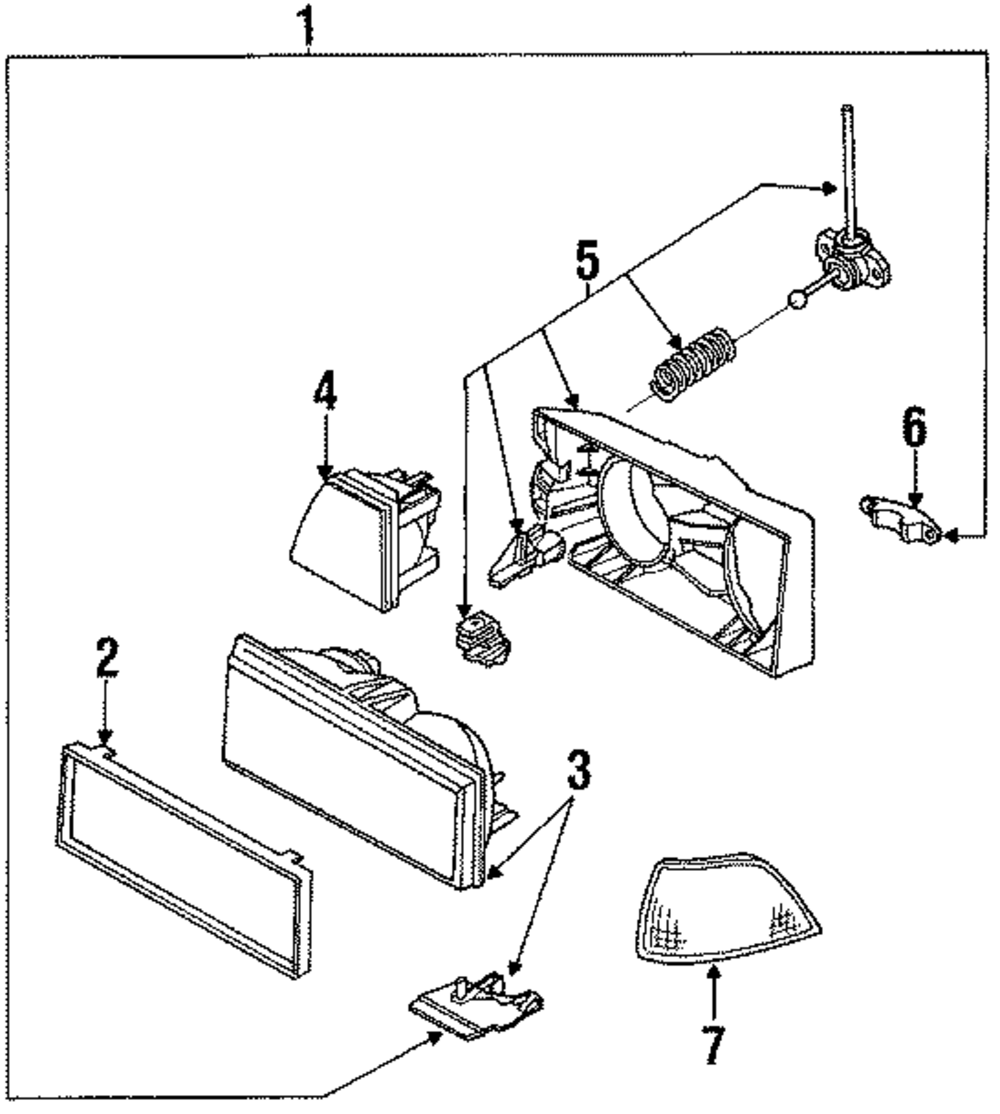 1
5
4
6
2
3
7