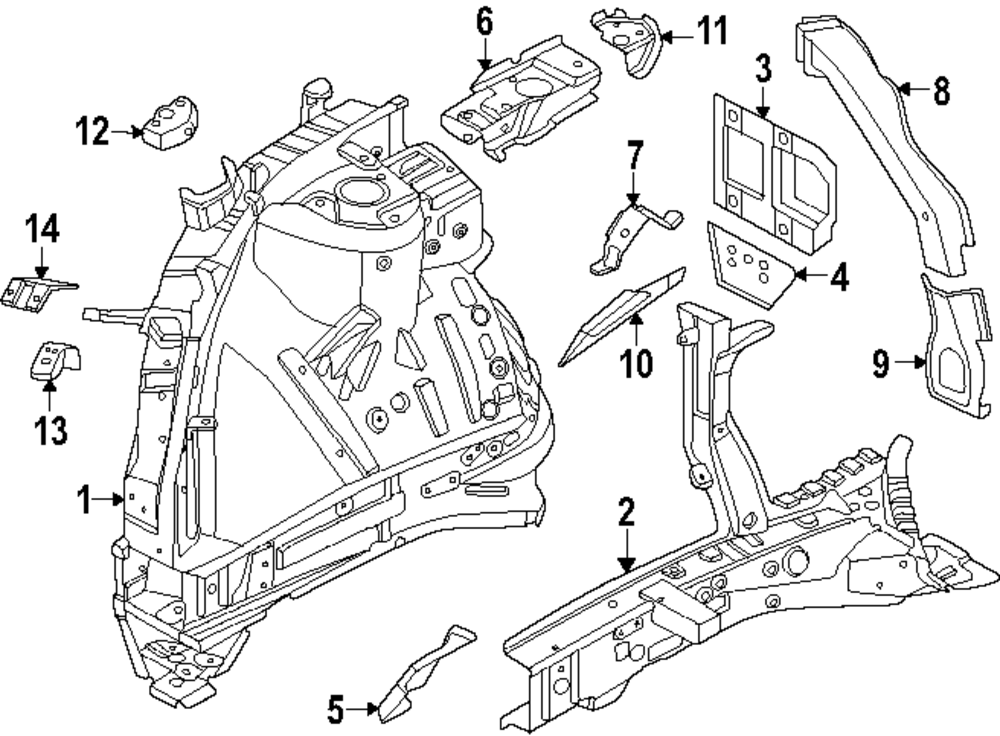 6
11
3
8
12
7
14
4
10
9
13
1
2
5