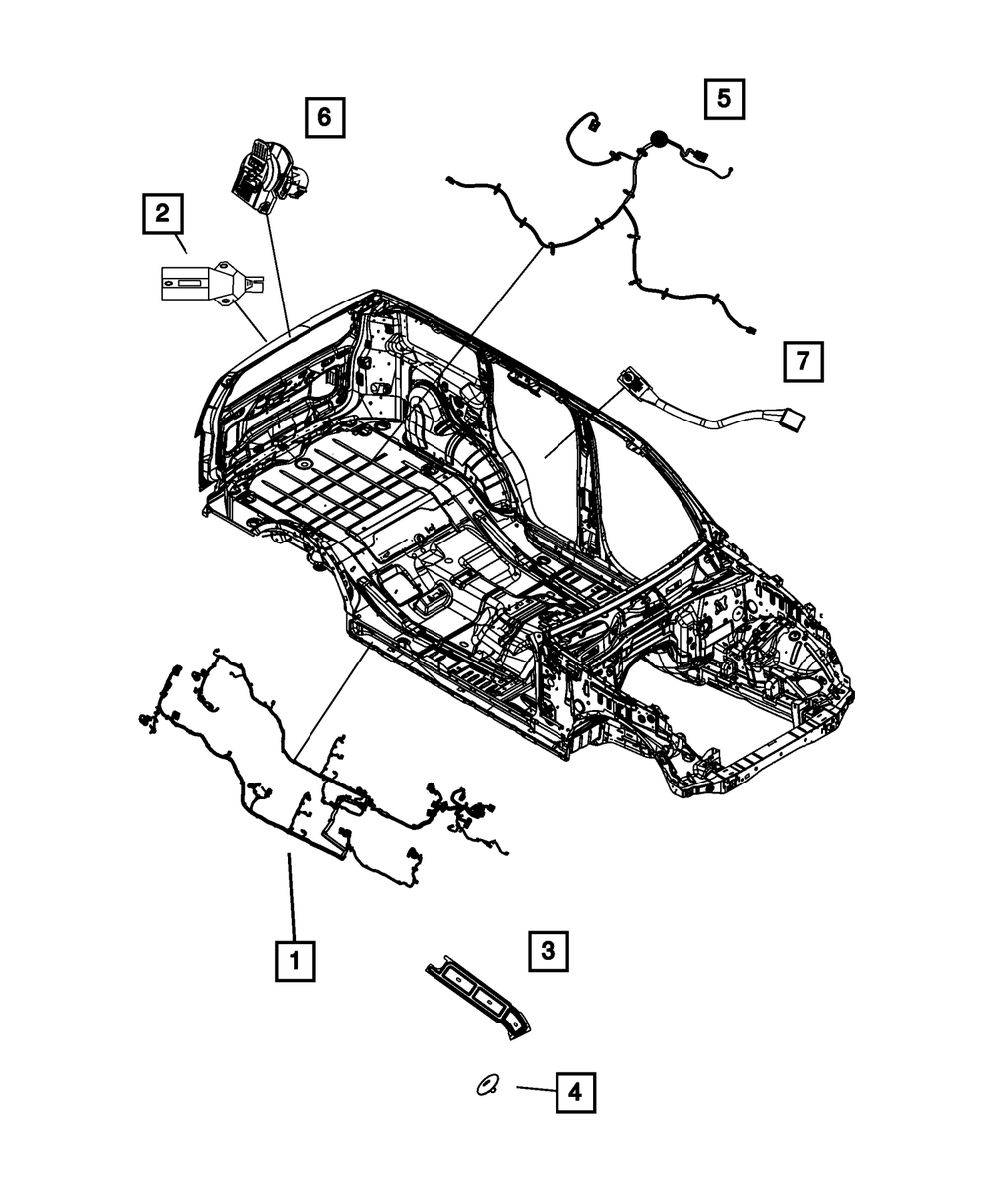 6
5
2
7
1
3
4