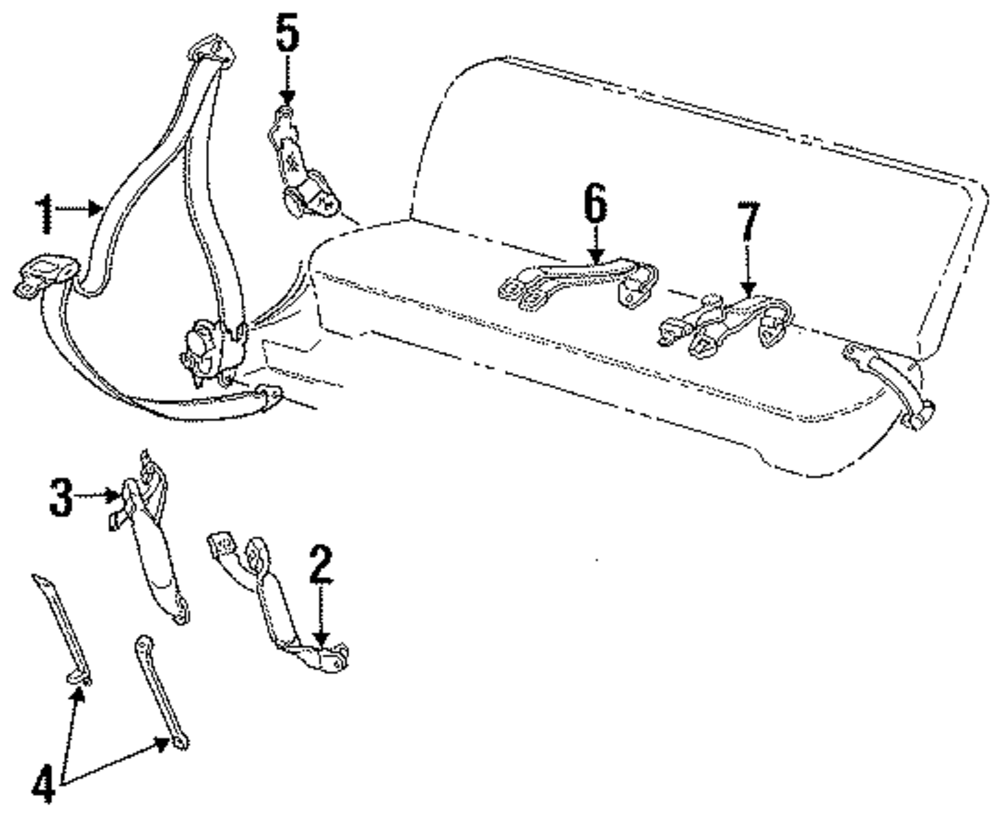 5
1
6
7
3
2
4