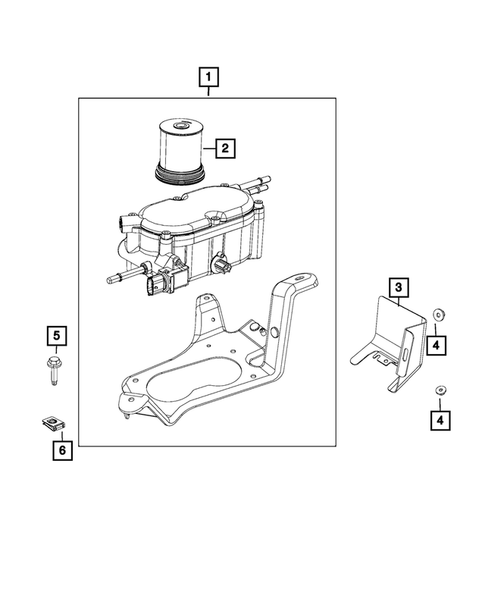 1
2
3
4
5
4
6