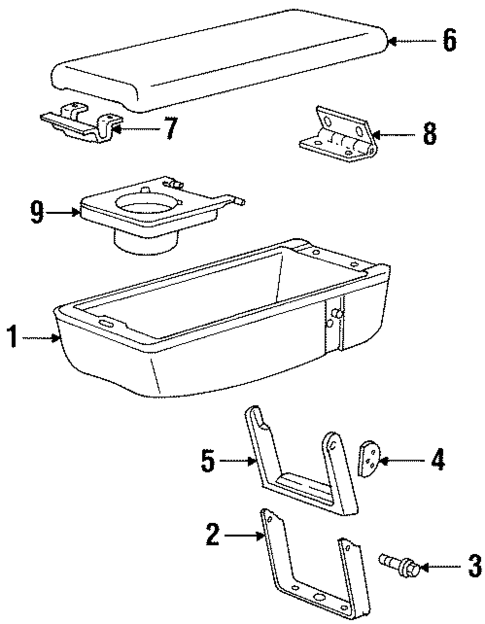 6
7
8
9
1
5
4
2
3