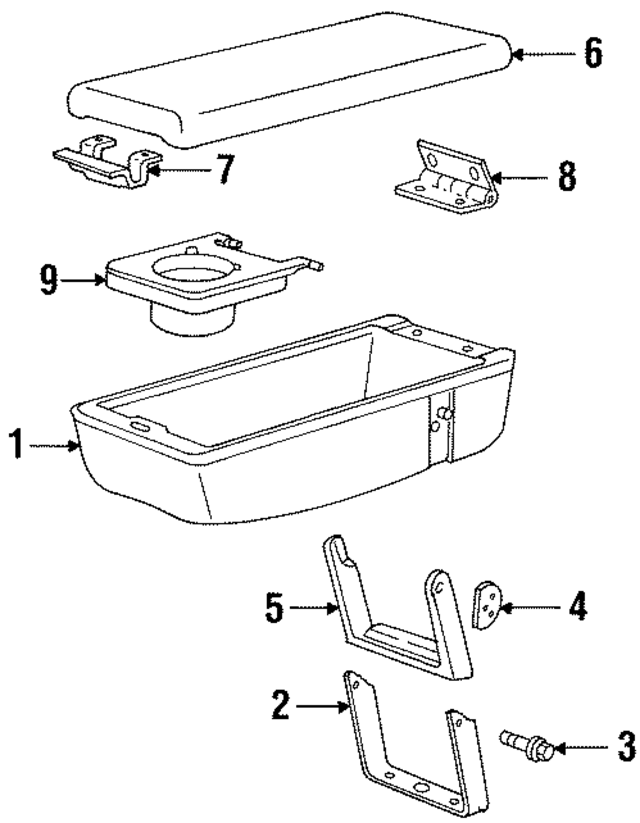 6
7
8
9
1
5
4
2
3