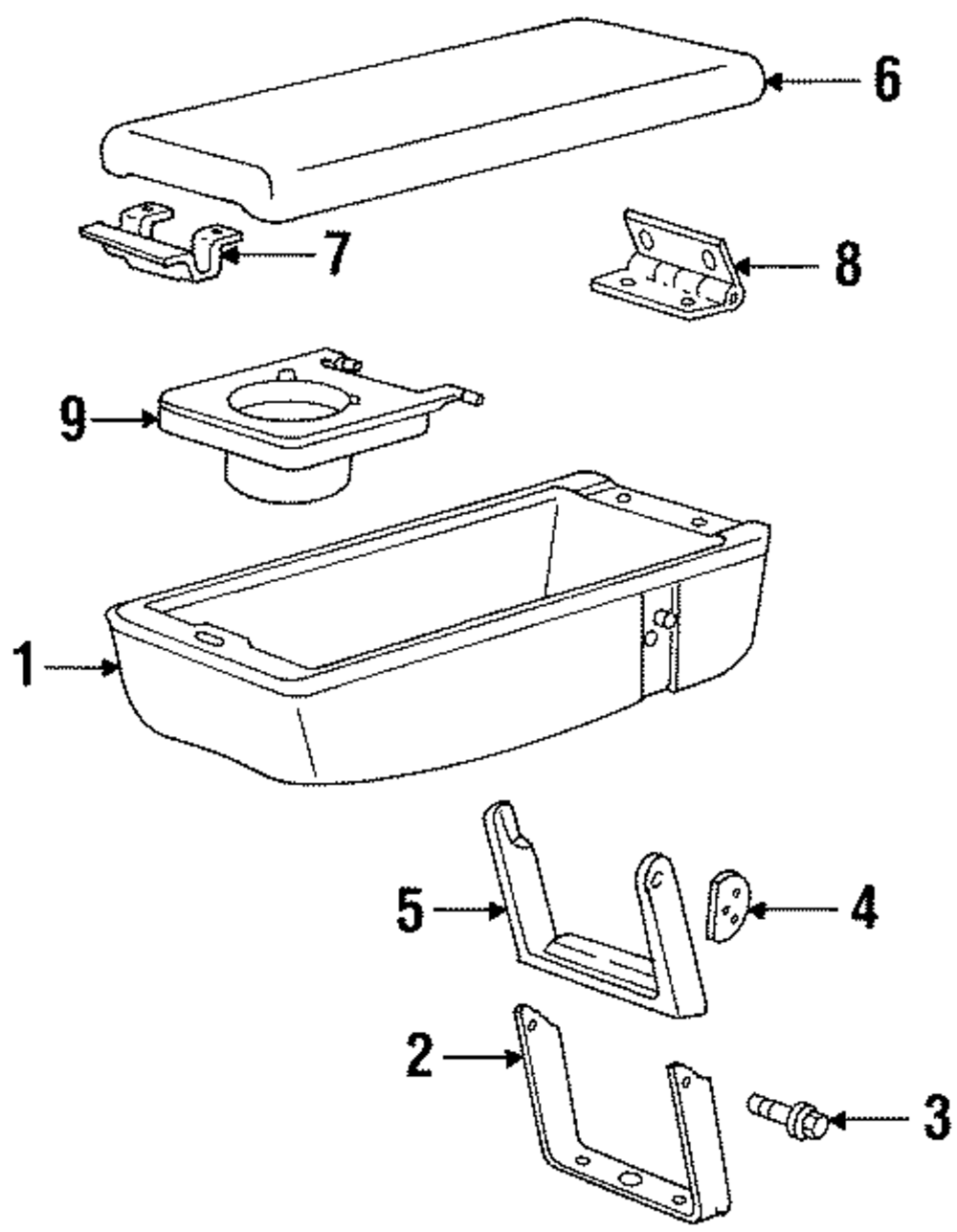 6
7
8
9
1
5
4
2
3