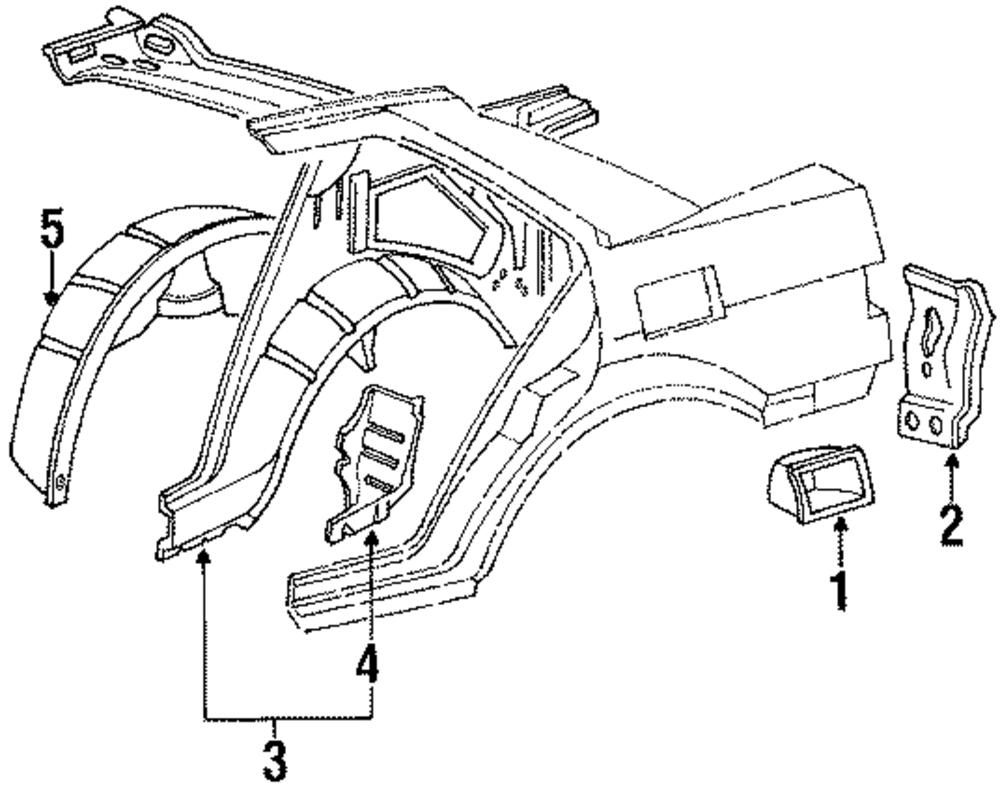 5
2
1
4
3