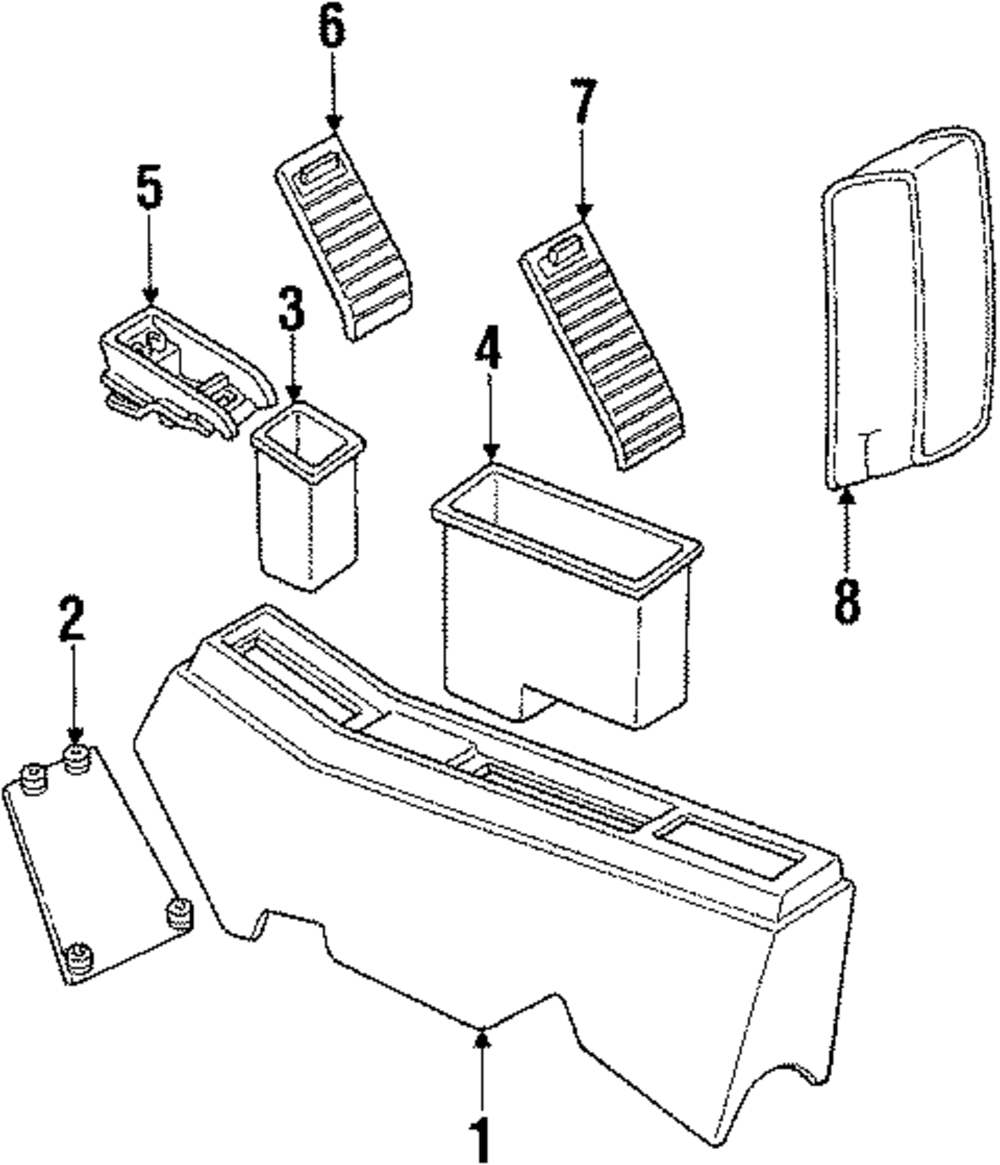 6
7
5
3
4
8
2
1