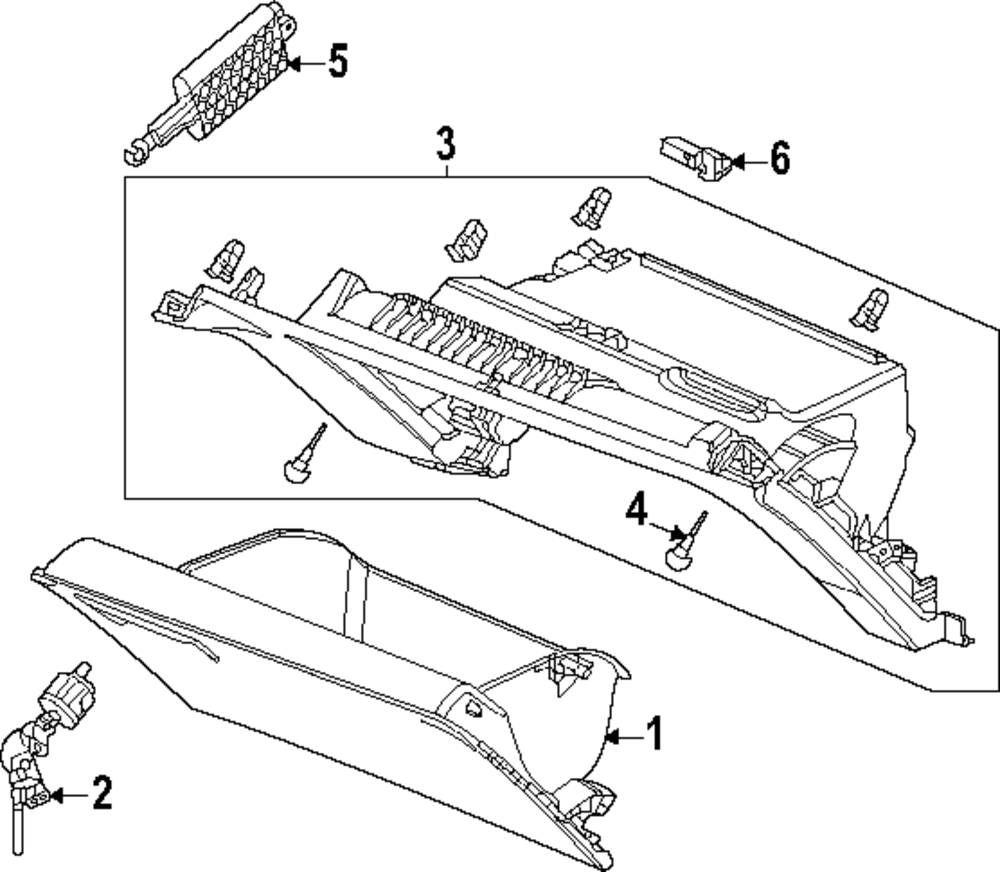 5
3
6
4
1
2