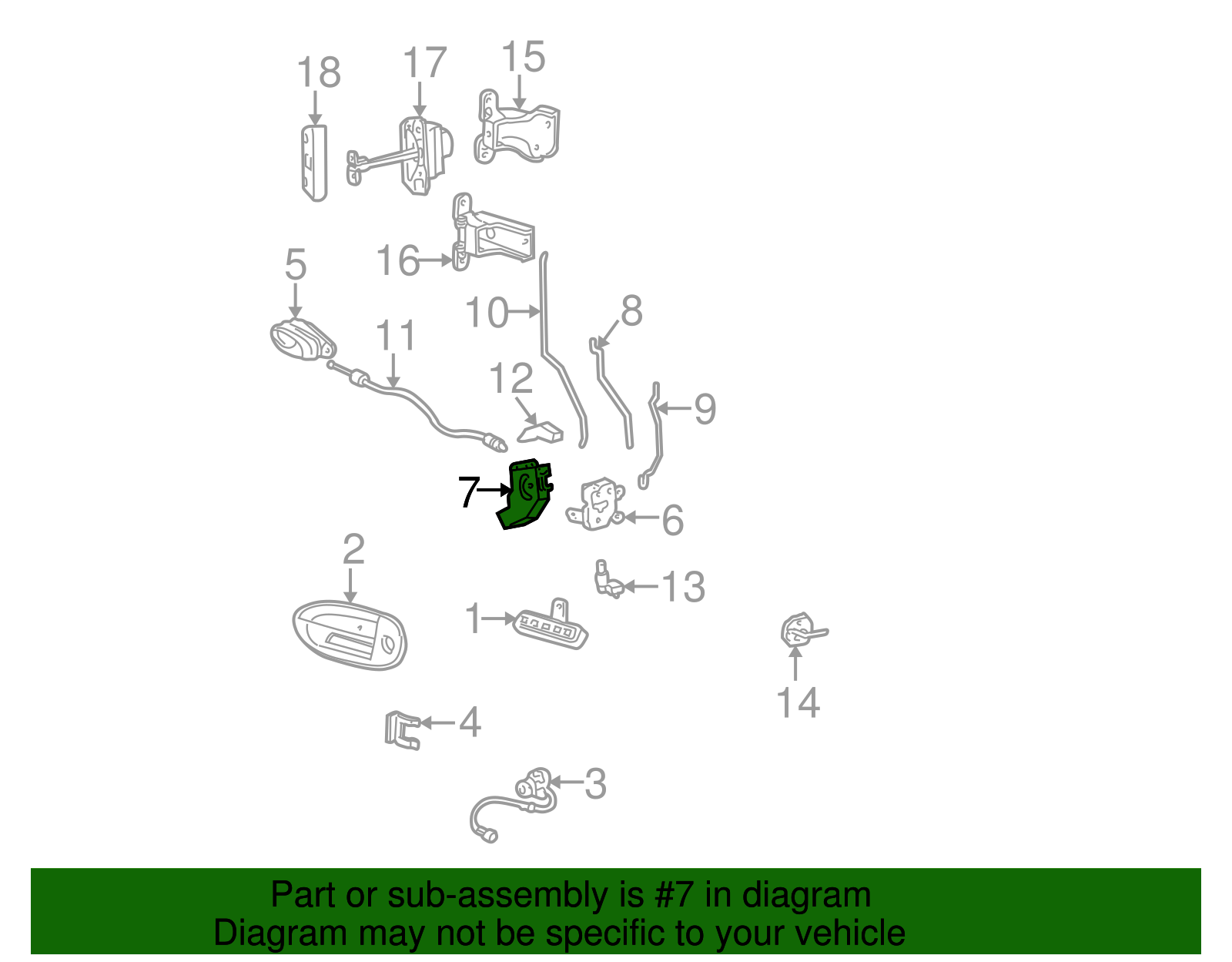 18
17
15
16
5
10
8
11
12
9
7
6
2
13
1
14
4
3

Part or sub-assembly is #7 in diagram
Diagram may not be specific to your vehicle