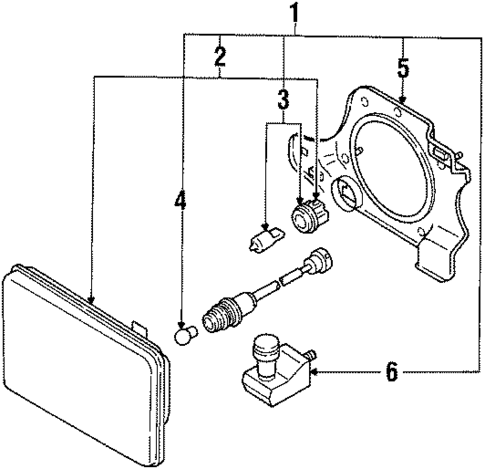 1
2
5
3
4
6